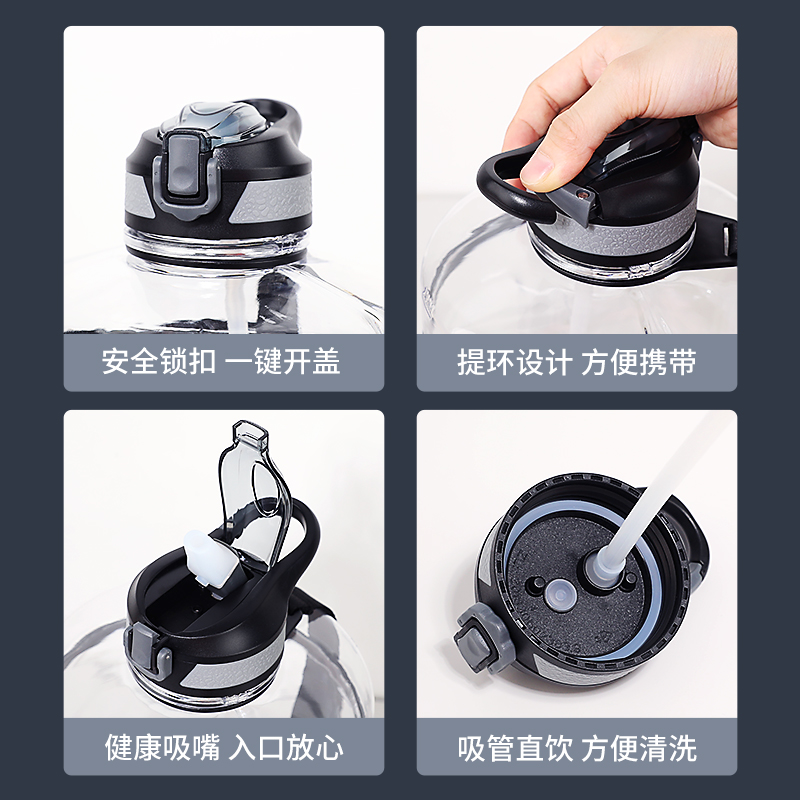 安全锁扣 一键开盖

提环设计 方便携带

健康吸嘴 入口放心

吸管直饮 方便清洗