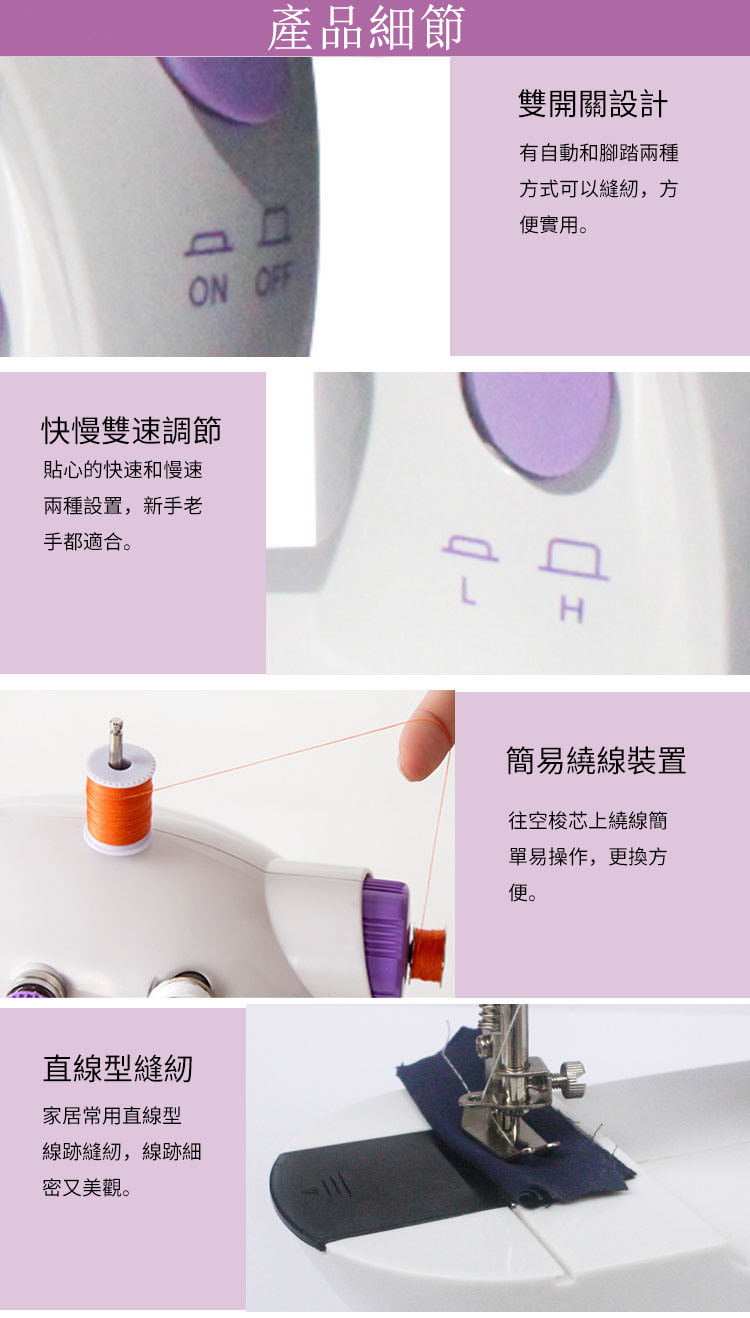 產品細節

ON OFF

雙開關設計

有自動和腳踏兩種方式可以縫紉，方便實用。

快慢雙速調節

貼心的快速和慢速兩種設置，新手老手都適合。

L H

簡易繞線裝置

往空梭芯上繞線簡單易操作，更換方便。

直線型縫紉

家居常用直線型線跡縫紉，線跡細密又美觀。