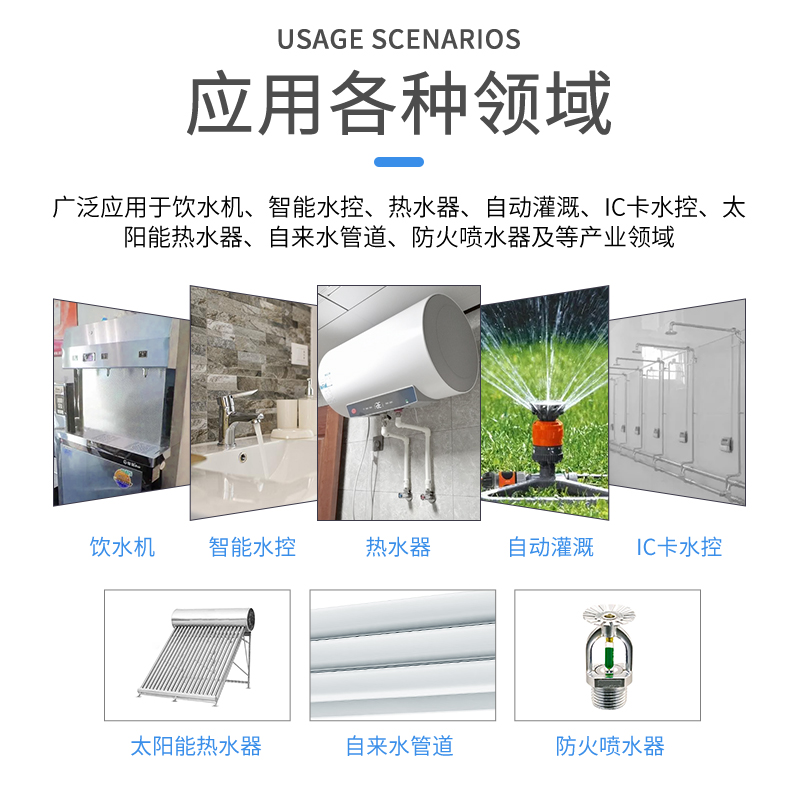 USAGE SCENARIOS

应用各种领域

广泛应用于饮水机、智能水控、热水器、自动灌溉、IC卡水控、太阳能热水器、自来水管道、防火喷水器及等产业领域

饮水机

智能水控

热水器

自动灌溉

IC卡水控

太阳能热水器

自来水管道

防火喷水器