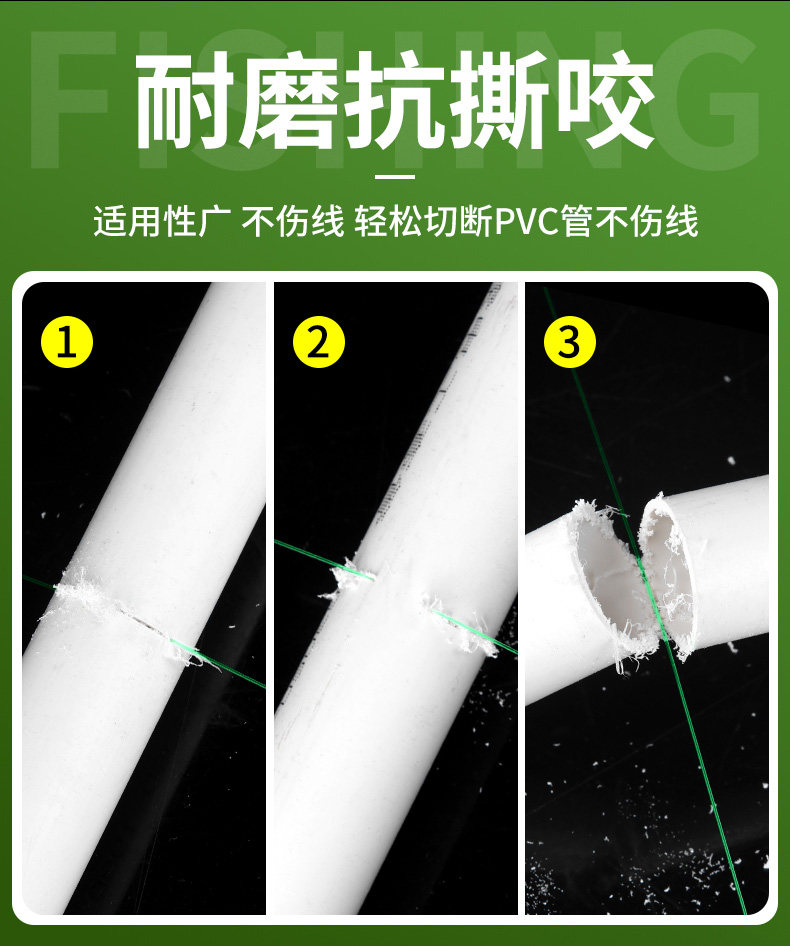 FISHING

耐磨抗撕咬

适用性广 不伤线 轻松切断PVC管不伤线

1

2

3