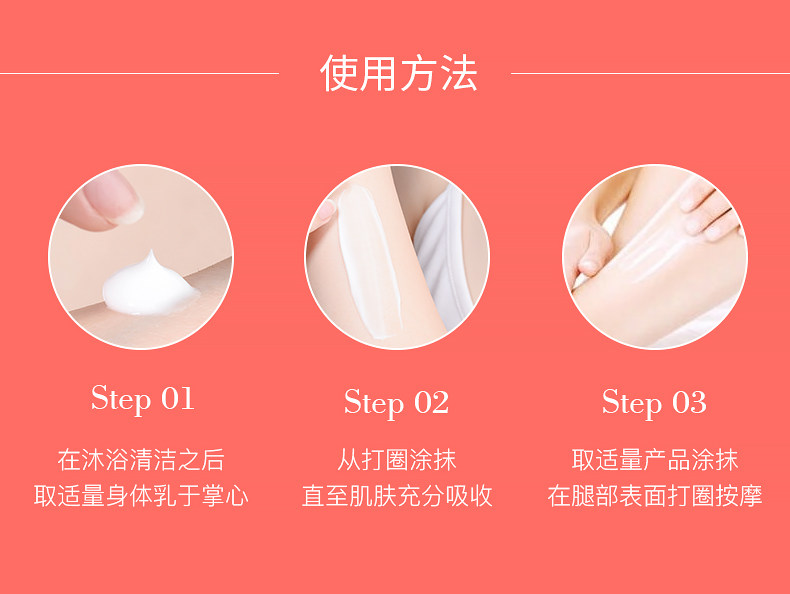 使用方法

Step 01

在沐浴清洁之后
取适量身体乳于掌心

Step 02

从打圈涂抹
直至肌肤充分吸收

Step 03

取适量产品涂抹
在腿部表面打圈按摩