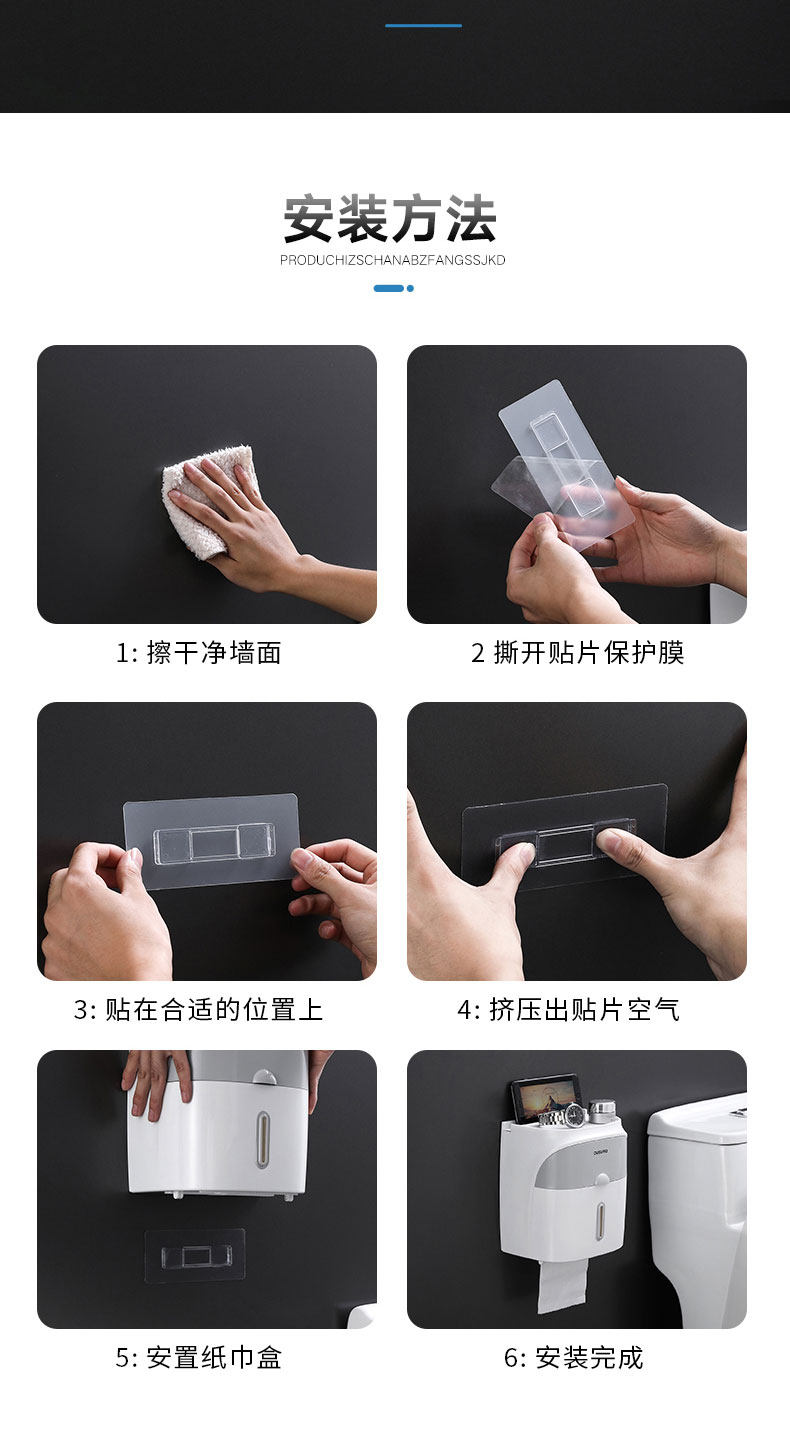 安装方法
PRODUCHIZSCHANABZFANGSSJKD

1: 擦干净墙面

2 撕开贴片保护膜

3: 贴在合适的位置上

4: 挤压出贴片空气

5: 安置纸巾盒

6: 安装完成