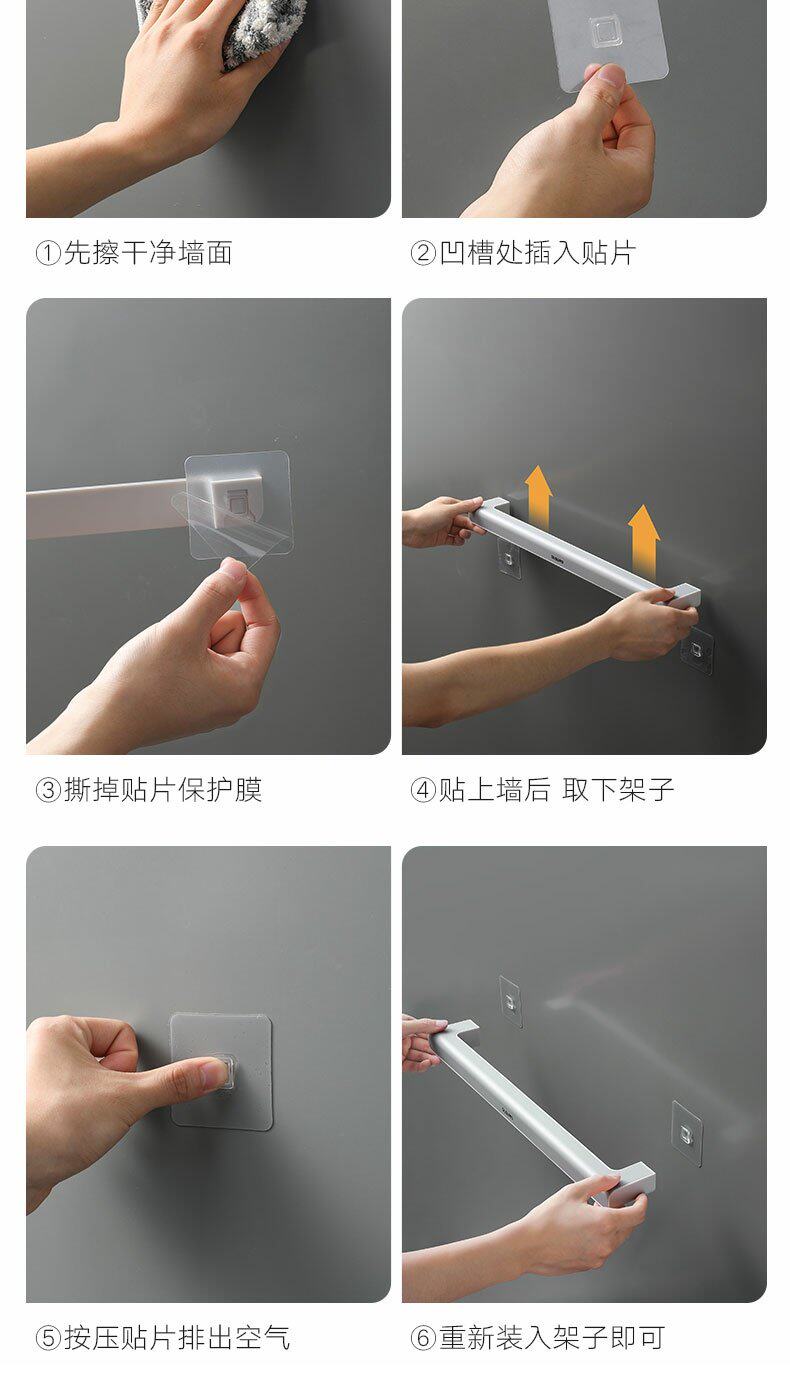 ①先擦干净墙面

②凹槽处插入贴片

③撕掉贴片保护膜

④贴上墙后 取下架子

⑤按压贴片排出空气

⑥重新装入架子即可