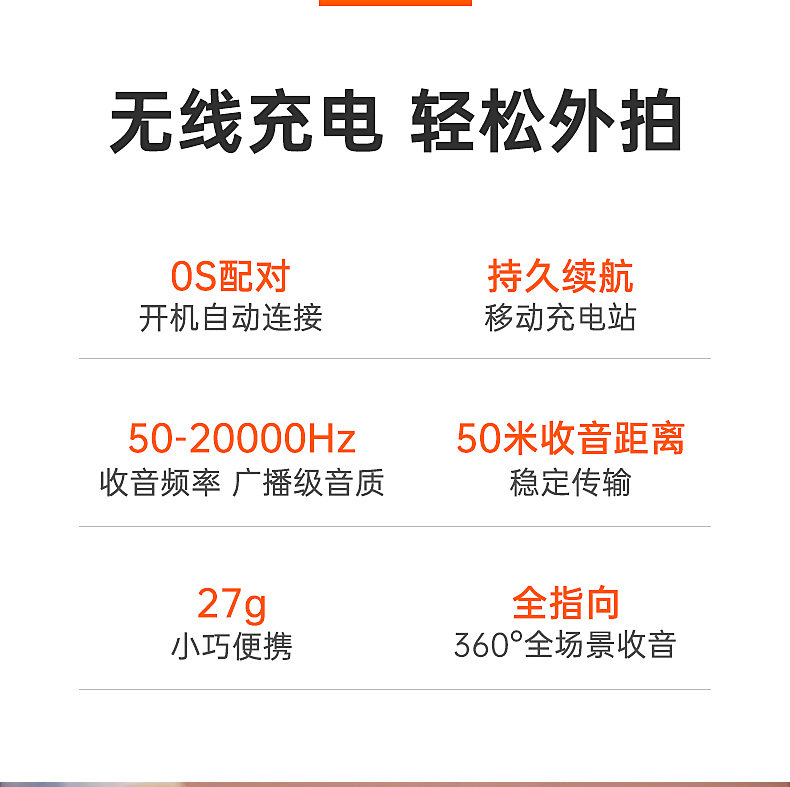 无线充电 轻松外拍

0S配对
开机自动连接

持久续航
移动充电站

50-20000Hz
收音频率 广播级音质

50米收音距离
稳定传输

27g
小巧便携

全指向
360°全场景收音