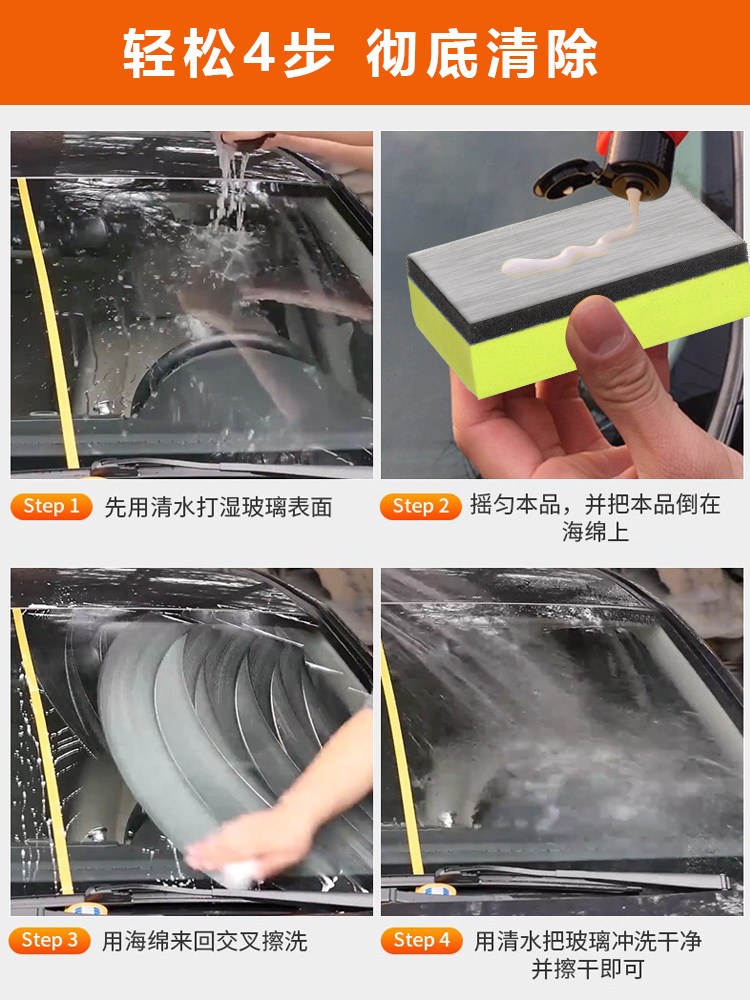 轻松4步 彻底清除

Step 1 先用清水打湿玻璃表面

Step 2 摇匀本品，并把本品倒在海绵上

Step 3 用海绵来回交叉擦洗

Step 4 用清水把玻璃冲洗干净并擦干即可