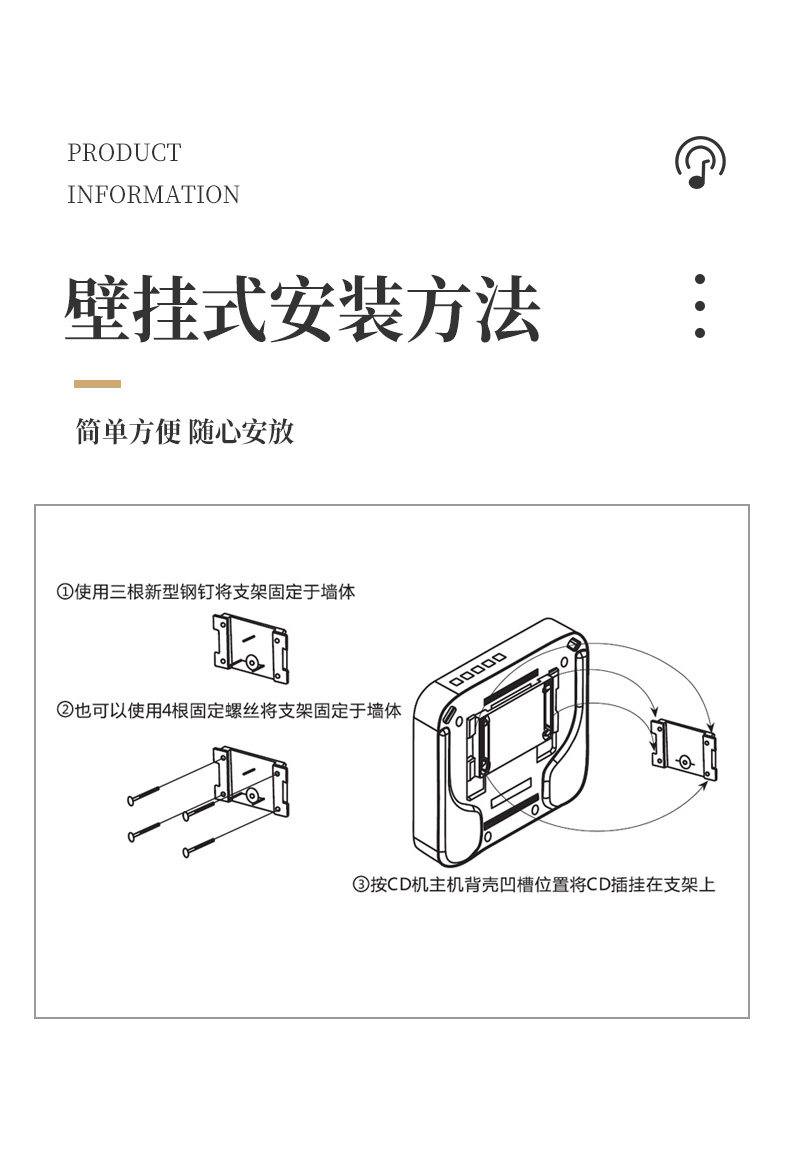 PRODUCT
INFORMATION

壁挂式安装方法

简单方便 随心安放

①使用三根新型钢钉将支架固定于墙体

②也可以使用4根固定螺丝将支架固定于墙体

③按CD机主机背壳凹槽位置将CD插挂在支架上