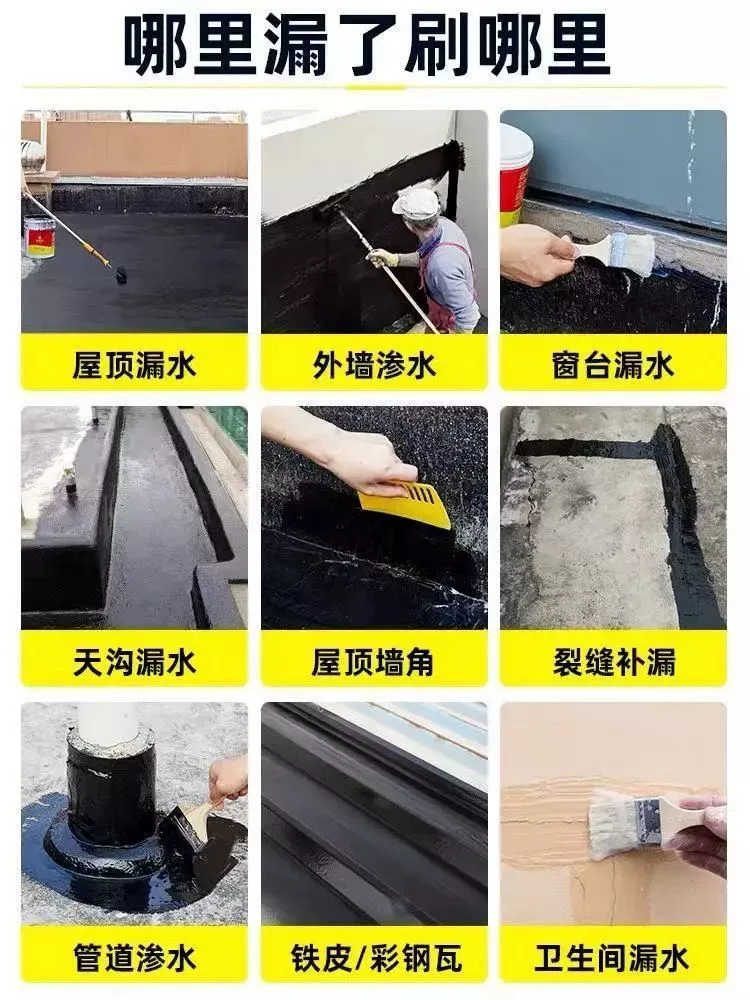 哪里漏了刷哪里

屋顶漏水

外墙渗水

窗台漏水

天沟漏水

屋顶墙角

裂缝补漏

管道渗水

铁皮/彩钢瓦

卫生间漏水