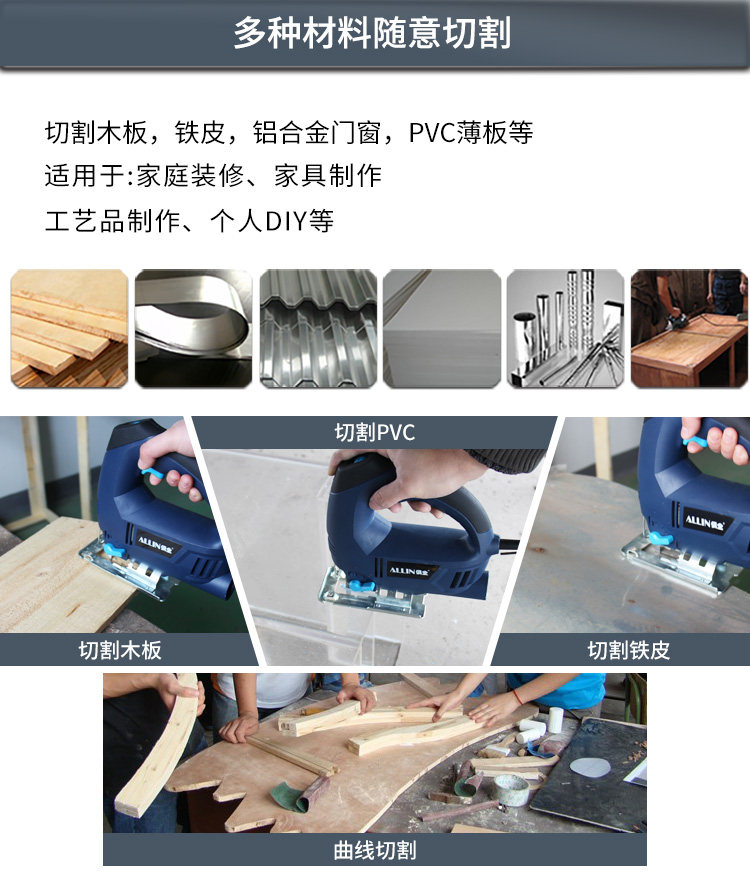 多种材料随意切割

切割木板，铁皮，铝合金门窗，PVC薄板等
适用于:家庭装修、家具制作
工艺品制作、个人DIY等

切割PVC

ALLIN

ALLIN

ALLIN

切割木板

切割铁皮

曲线切割