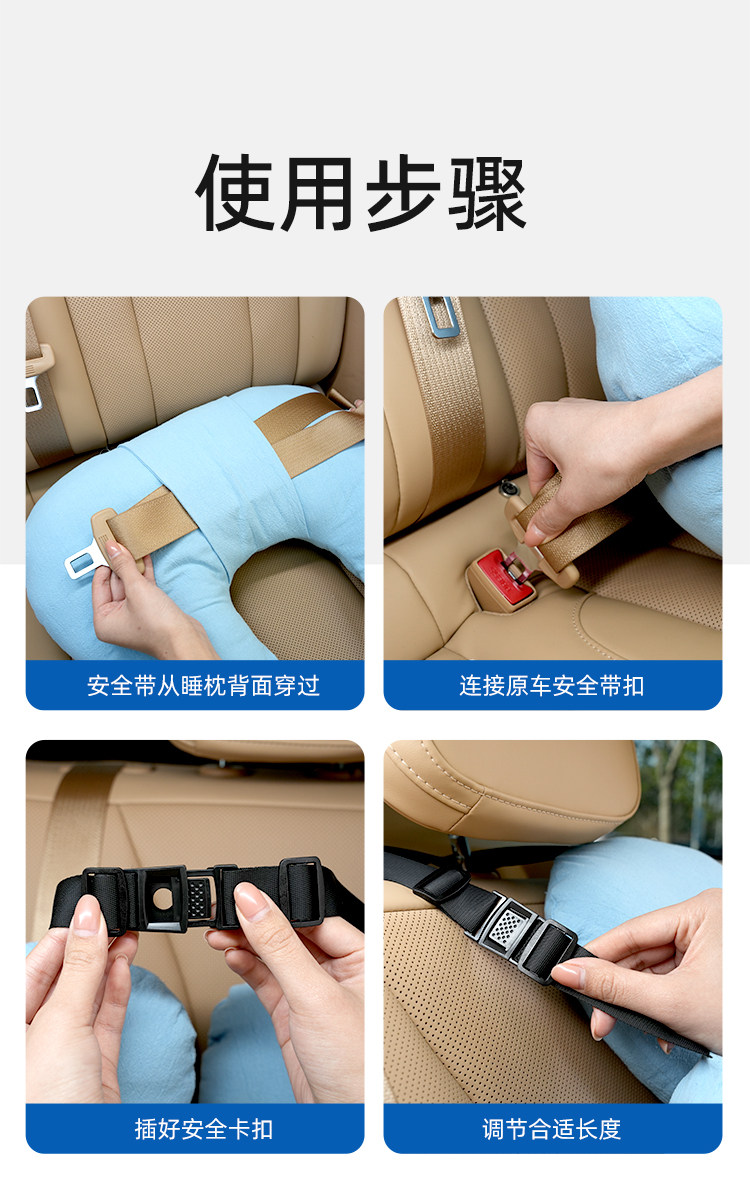 使用步骤

安全带从睡枕背面穿过

连接原车安全带扣

插好安全卡扣

调节合适长度