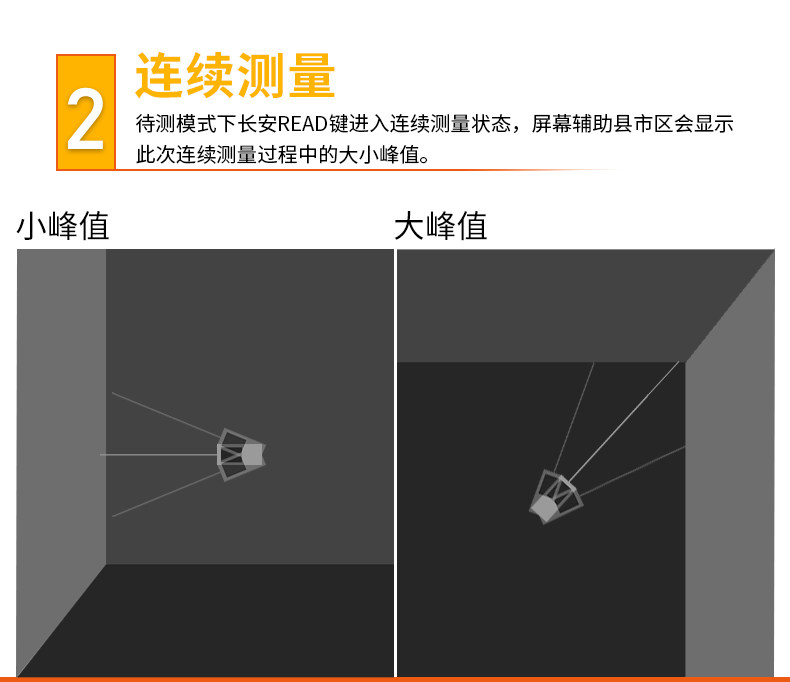 2

连续测量

待测模式下长安READ键进入连续测量状态，屏幕辅助县市区会显示此次连续测量过程中的大小峰值。

小峰值

大峰值