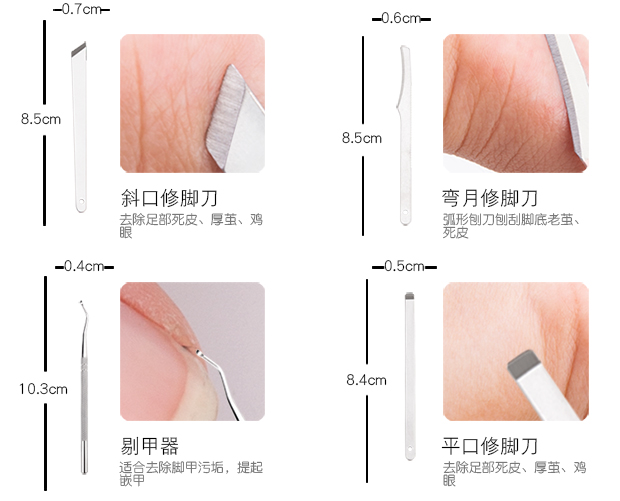 0.7cm

8.5cm

斜口修脚刀
去除足部死皮、厚茧、鸡眼

0.6cm

8.5cm

弯月修脚刀
弧形刨刀刨刮脚底老茧、死皮

0.4cm

10.3cm

剔甲器
适合去除脚甲污垢，提起嵌甲

0.5cm

8.4cm

平口修脚刀
去除足部死皮、厚茧、鸡眼