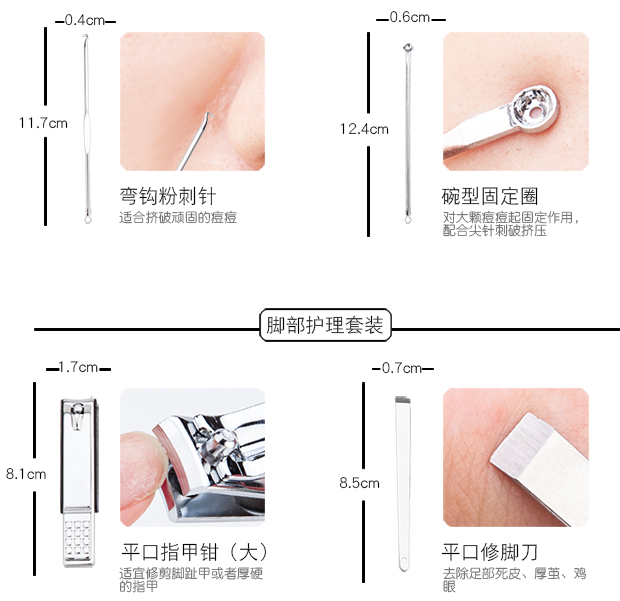 0.4cm

11.7cm

弯钩粉刺针
适合挤破顽固的痘痘

0.6cm

12.4cm

碗型固定圈
对大颗痘痘起固定作用，配合尖针刺破挤压

脚部护理套装

1.7cm

8.1cm

平口指甲钳（大）
适宜修剪脚趾甲或者厚硬的指甲

0.7cm

8.5cm

平口修脚刀
去除足部死皮、厚茧、鸡眼