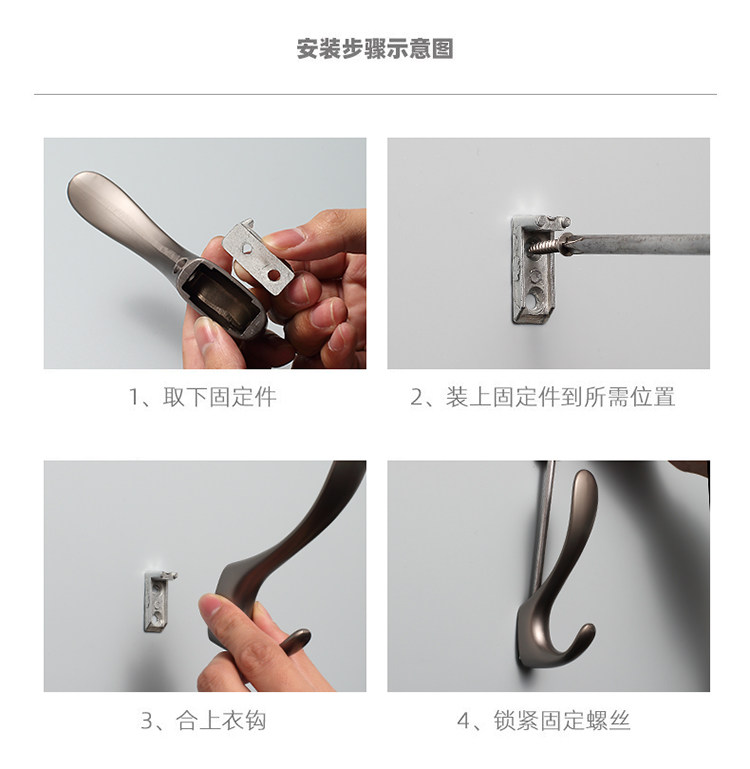 安装步骤示意图

1、取下固定件

2、装上固定件到所需位置

3、合上衣钩

4、锁紧固定螺丝