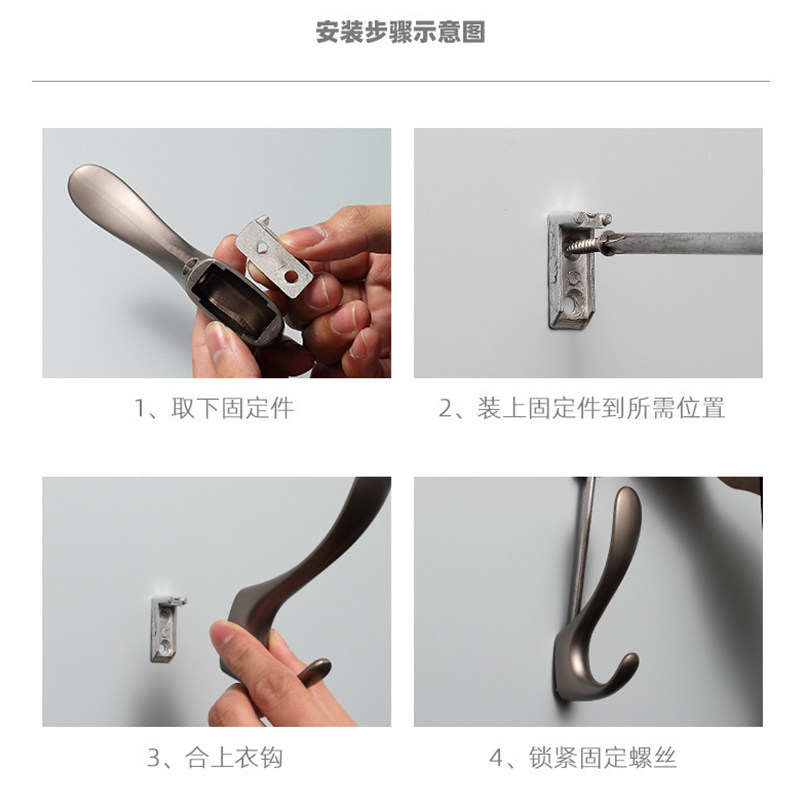 安装步骤示意图

1、取下固定件

2、装上固定件到所需位置

3、合上衣钩

4、锁紧固定螺丝