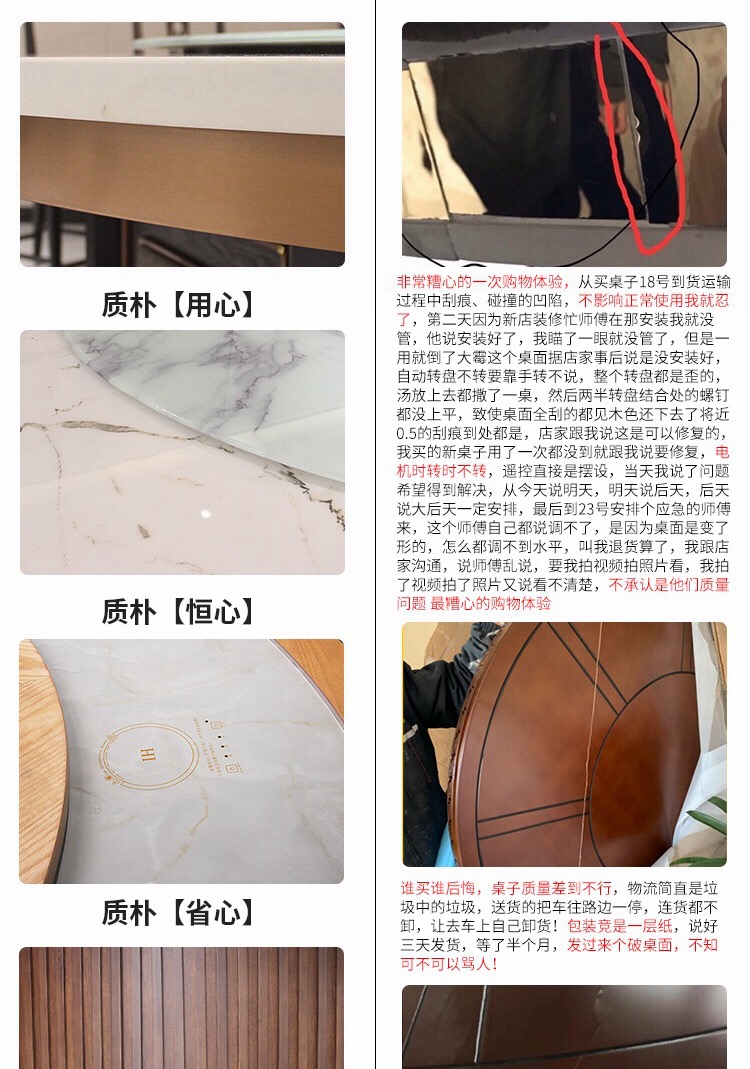 质朴【用心】

质朴【恒心】

HI

质朴【省心】

非常糟心的一次购物体验，从买桌子18号到货运输过程中刮痕、碰撞的凹陷，不影响正常使用我就忍了，第二天因为新店装修忙师傅在那安装我就没管，他说安装好了，我瞄了一眼就没管了，但是一用就倒了大霉这个桌面据店家事后说是没安装好，自动转盘不转要靠手转不说，整个转盘都是歪的，汤放上去都撒了一桌，然后两半转盘结合处的螺钉都没上平，致使桌面全刮的都见木色还下去了将近0.5的刮痕到处都是，店家跟我说这是可以修复的，我买的新桌子用了一次都没到就跟我说要修复，电机时转时不转，遥控直接是摆设，当天我说了问题希望得到解决，从今天说明天，明天说后天，后天说大后天一定安排，最后到23号安排个应急的师傅来，这个师傅自己都说调不了，是因为桌面是变了形的，怎么都调不到水平，叫我退货算了，我跟店家沟通，说师傅乱说，要我拍视频拍照片看，我拍了视频拍了照片又说看不清楚，不承认是他们质量问题 最糟心的购物体验

谁买谁后悔，桌子质量差到不行，物流简直是垃圾中的垃圾，送货的把车往路边一停，连货都不卸，让去车上自己卸货！包装竟是一层纸，说好三天发货，等了半个月，发过来个破桌面，不知可不可以骂人！