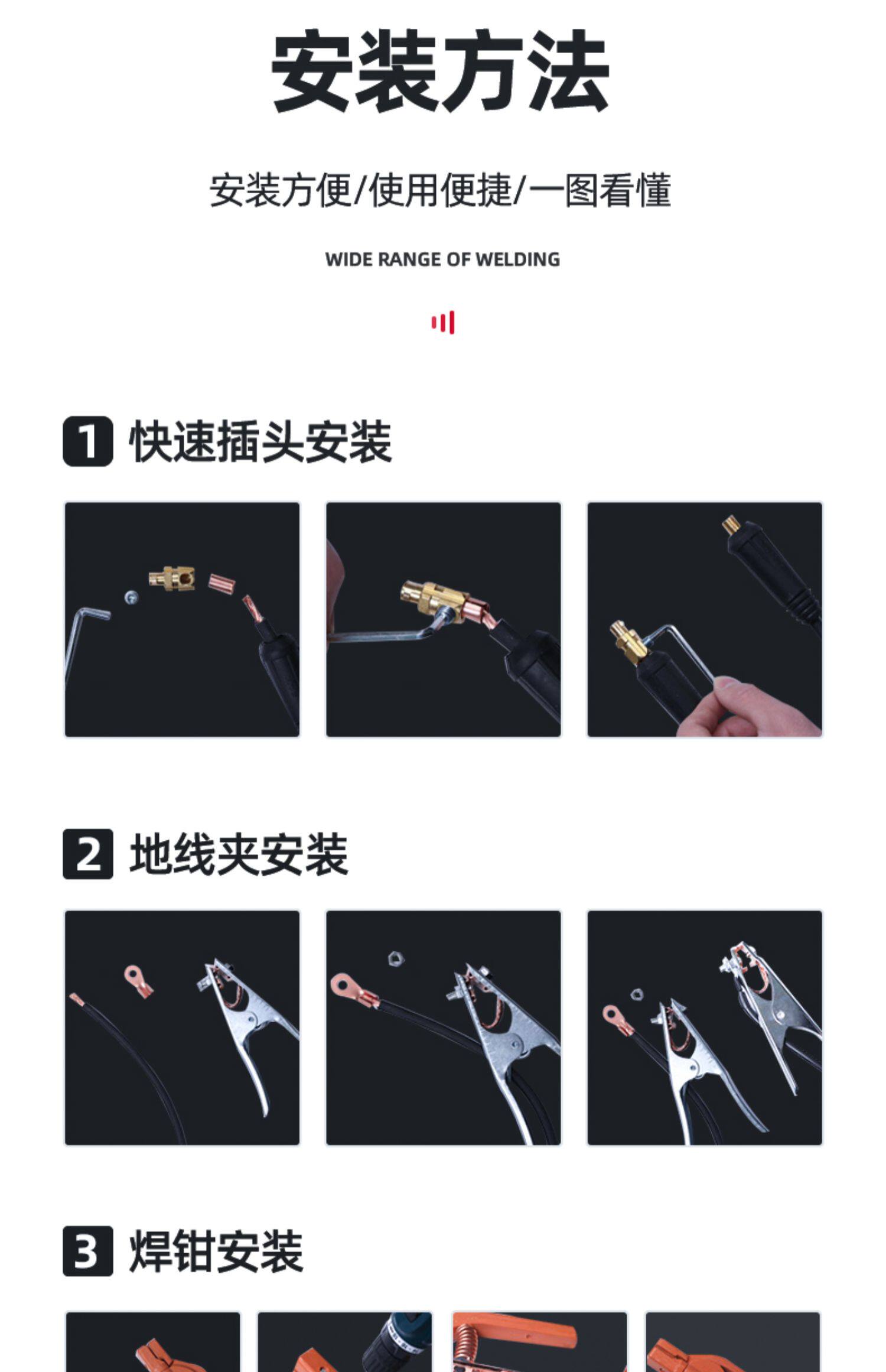 安装方法

安装方便/使用便捷/一图看懂

WIDE RANGE OF WELDING

1 快速插头安装

2 地线夹安装

3 焊钳安装