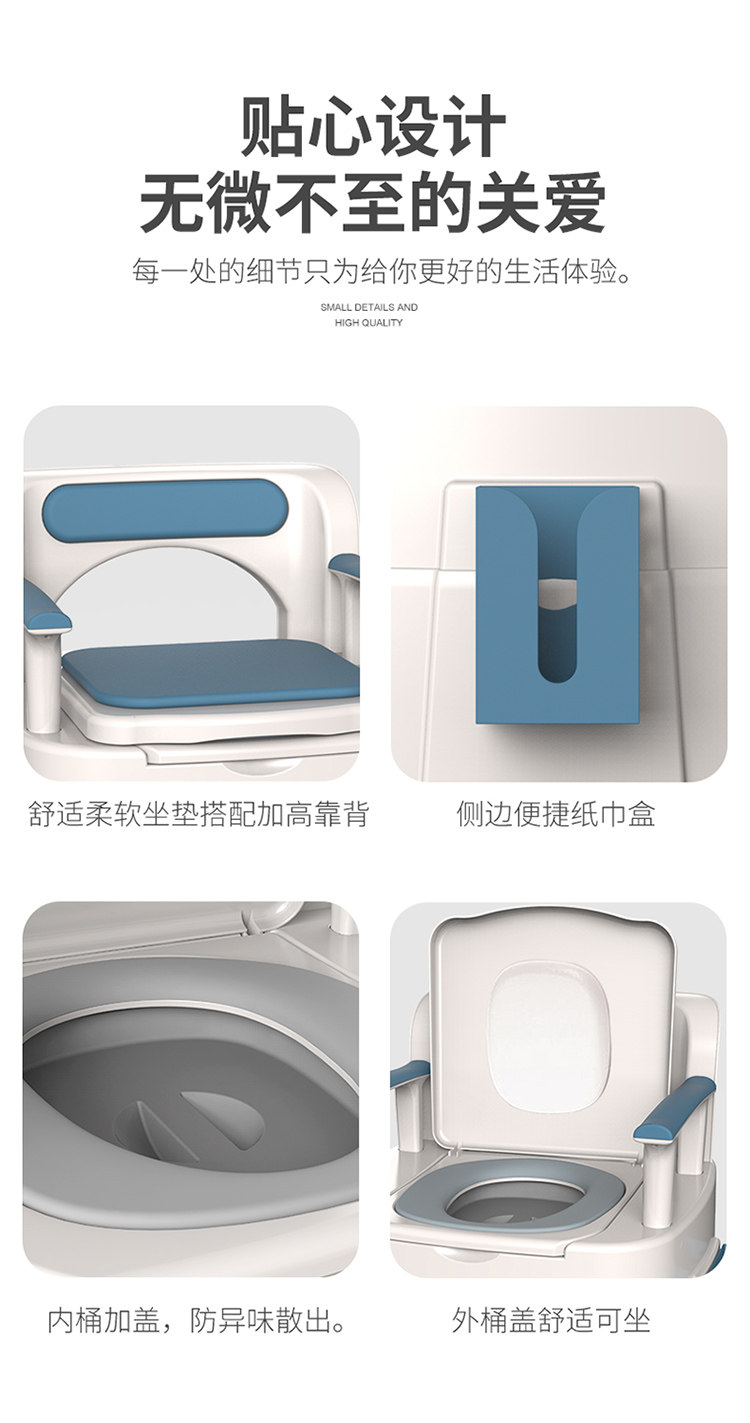 贴心设计
无微不至的关爱

每一处的细节只为给你更好的生活体验。

SMALL DETAILS AND HIGH QUALITY

舒适柔软坐垫搭配加高靠背

侧边便捷纸巾盒

内桶加盖，防异味散出。

外桶盖舒适可坐