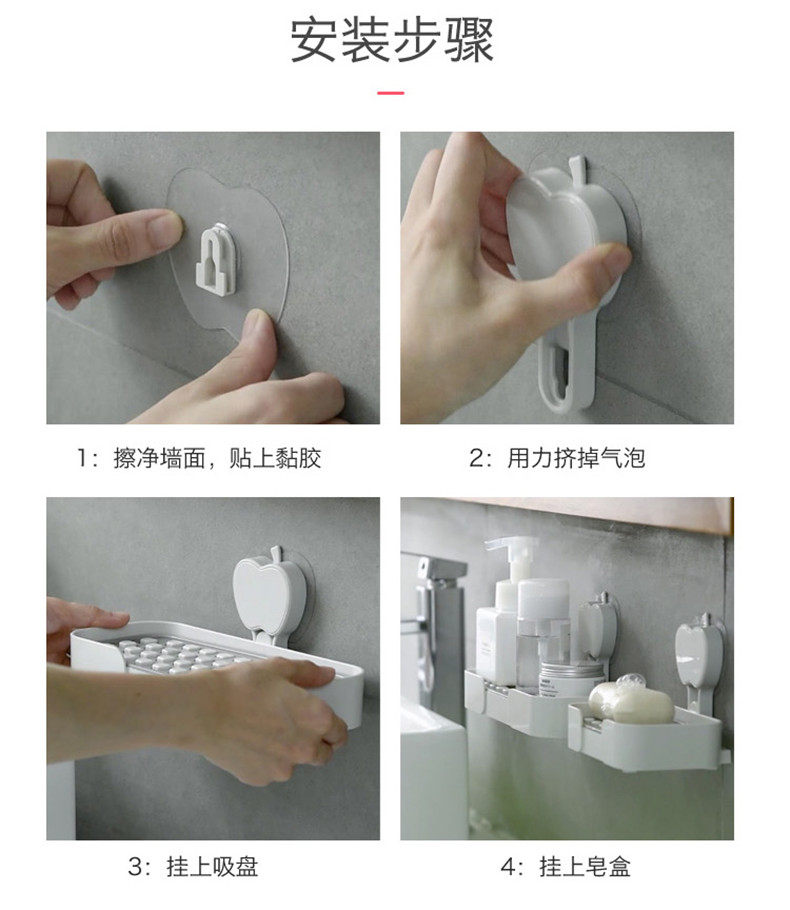 安装步骤

1：擦净墙面，贴上黏胶

2：用力挤掉气泡

3：挂上吸盘

4：挂上皂盒