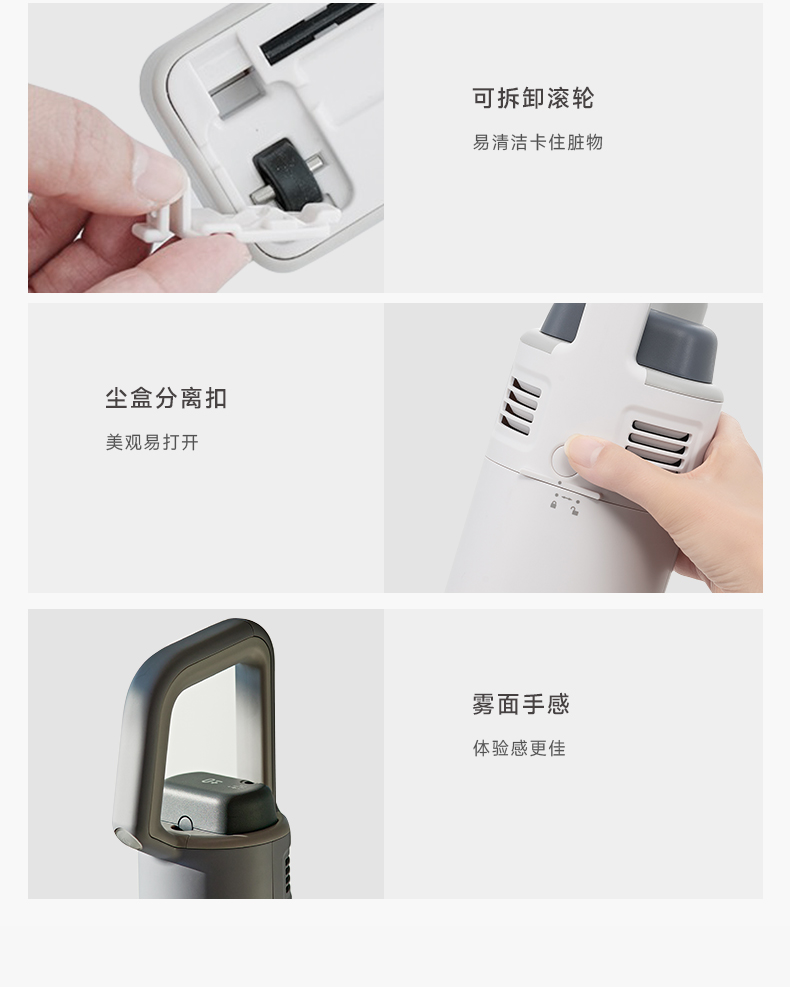 可拆卸滚轮

易清洁卡住脏物

尘盒分离扣

美观易打开

雾面手感

体验感更佳