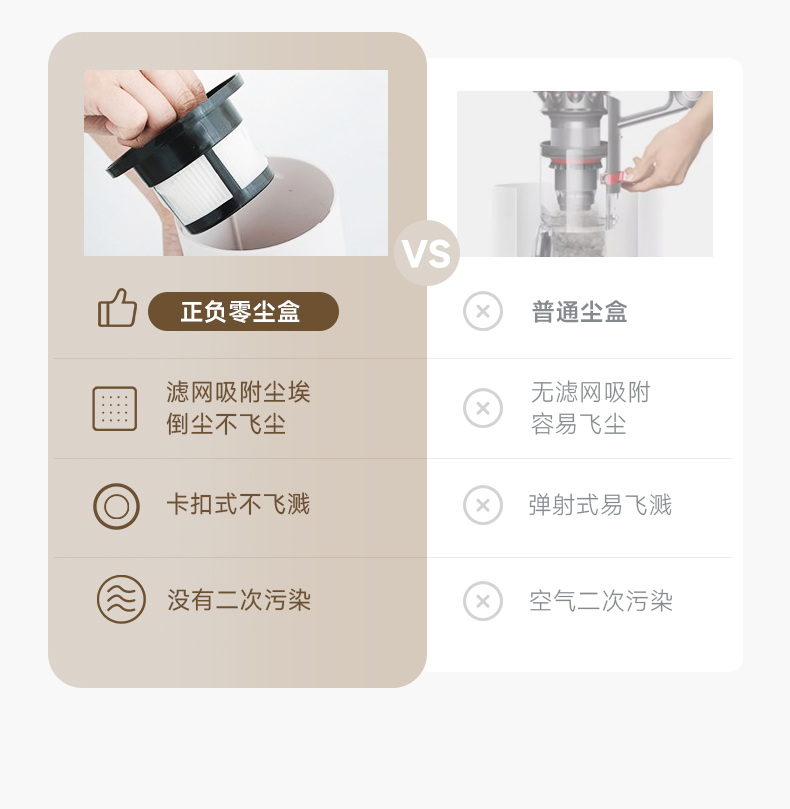 VS

正负零尘盒

滤网吸附尘埃
倒尘不飞尘

卡扣式不飞溅

没有二次污染

普通尘盒

无滤网吸附
容易飞尘

弹射式易飞溅

空气二次污染