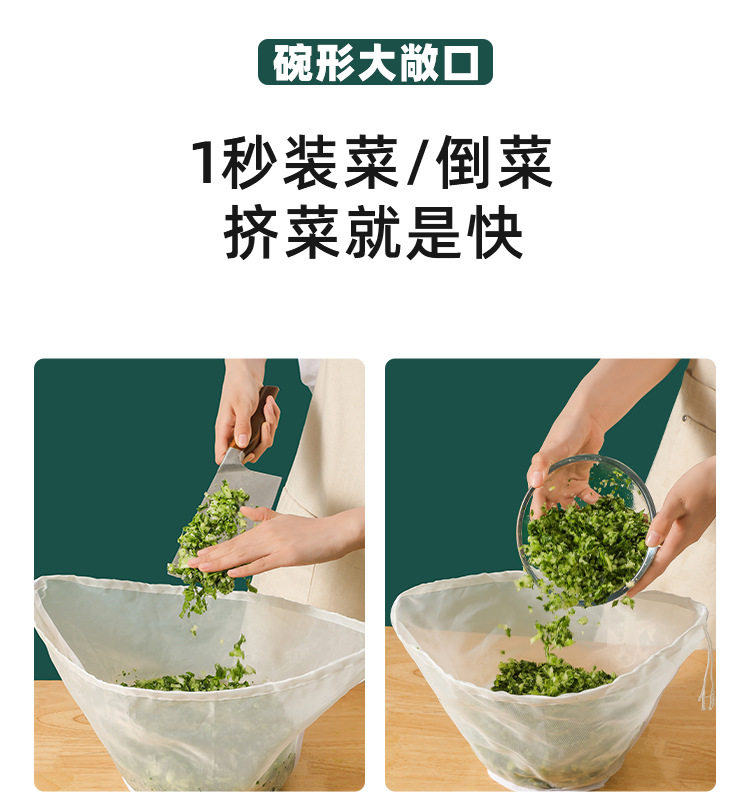 碗形大敞口

1秒装菜/倒菜
挤菜就是快