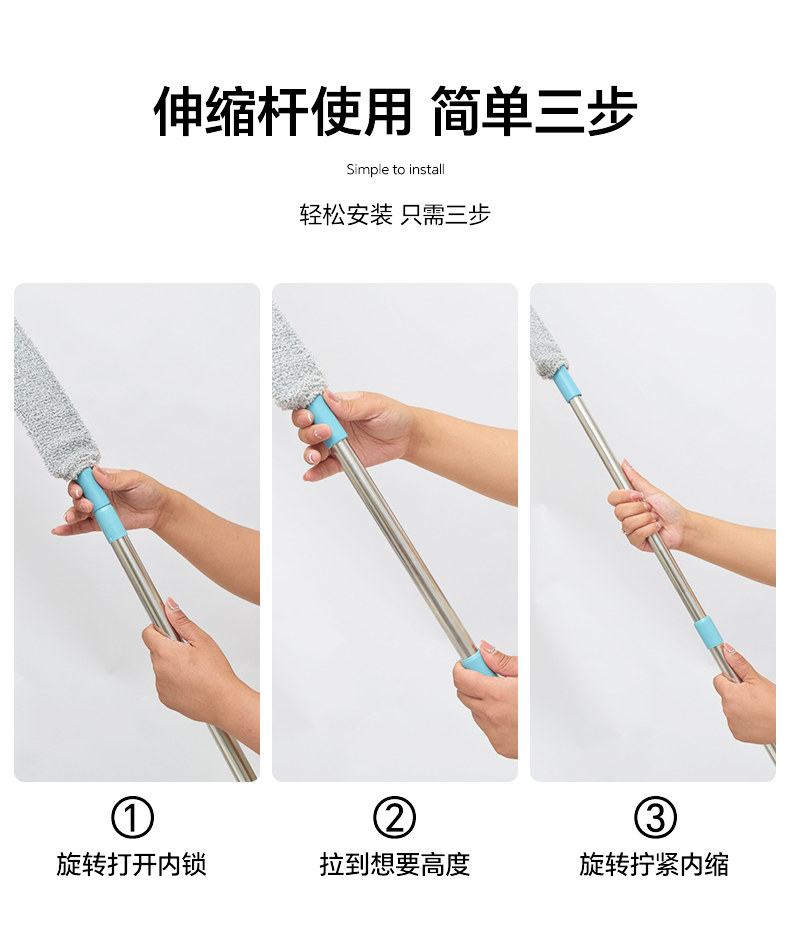 伸缩杆使用 简单三步

Simple to install

轻松安装 只需三步

①
旋转打开内锁

②
拉到想要高度

③
旋转拧紧内缩