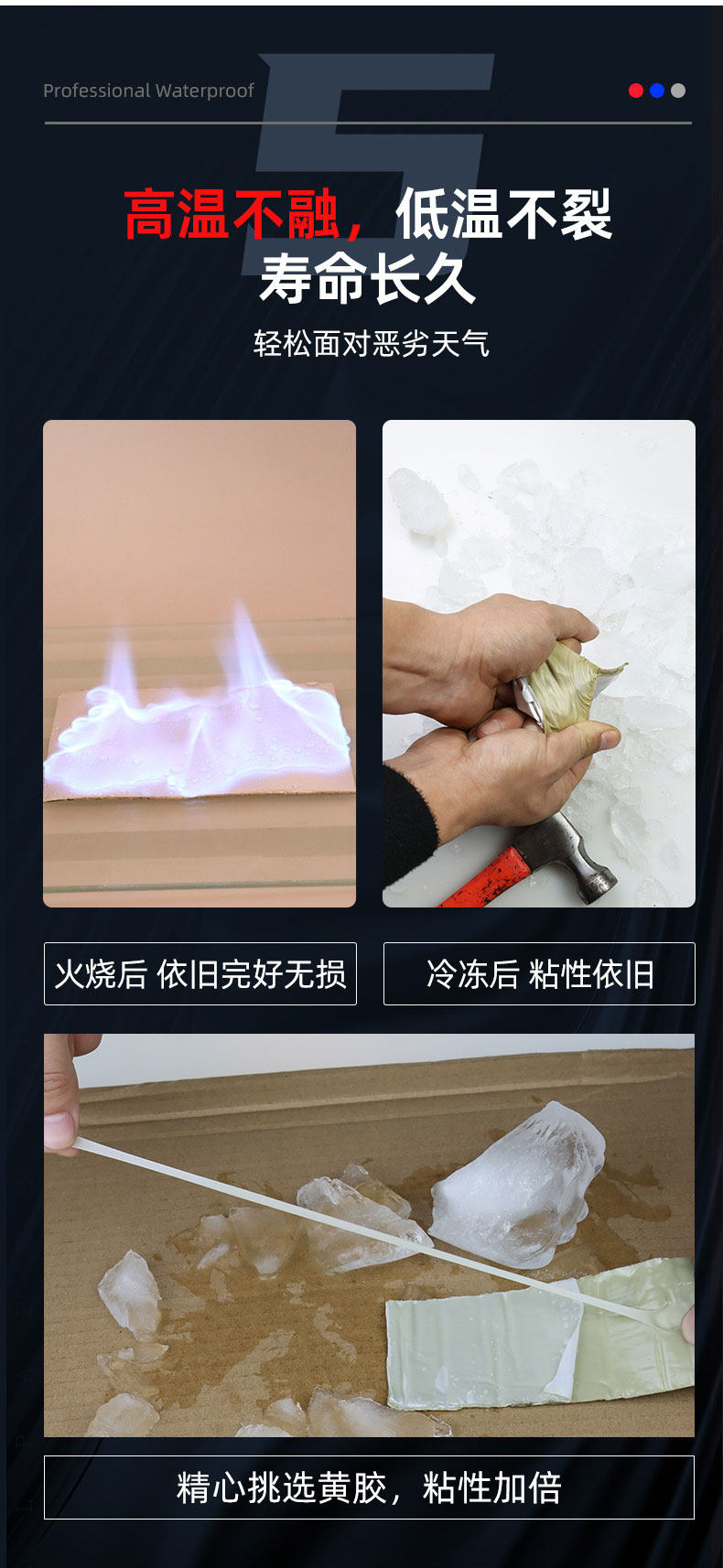 Professional Waterproof

5

高温不融，低温不裂
寿命长久

轻松面对恶劣天气

火烧后 依旧完好无损

冷冻后 粘性依旧

精心挑选黄胶，粘性加倍