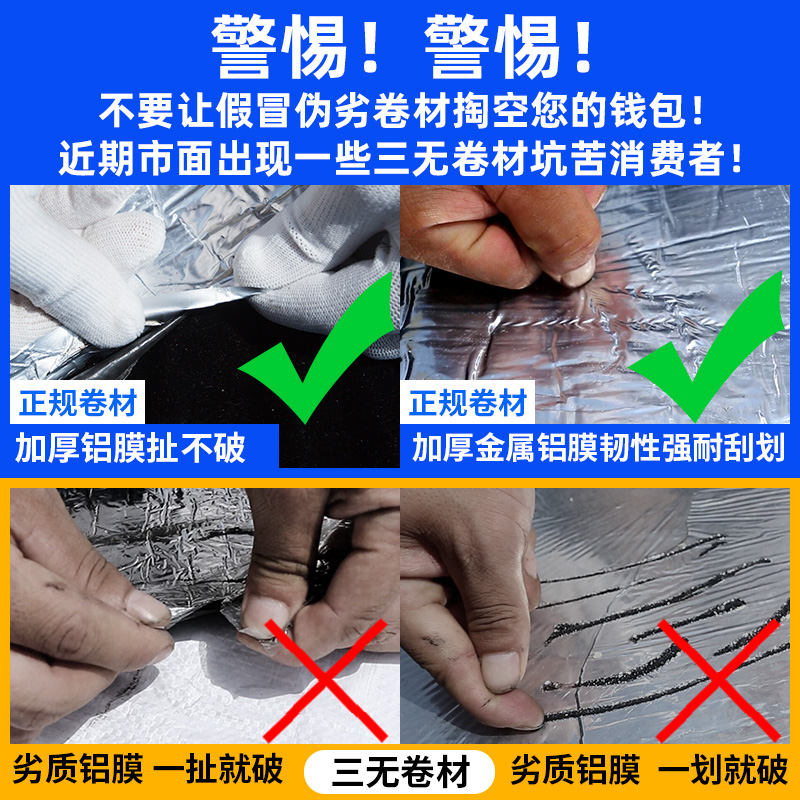 警惕！警惕！
不要让假冒伪劣卷材掏空您的钱包！
近期市面出现一些三无卷材坑苦消费者！

正规卷材
加厚铝膜扯不破

正规卷材
加厚金属铝膜韧性强耐刮划

劣质铝膜 一扯就破
三无卷材
劣质铝膜 一划就破