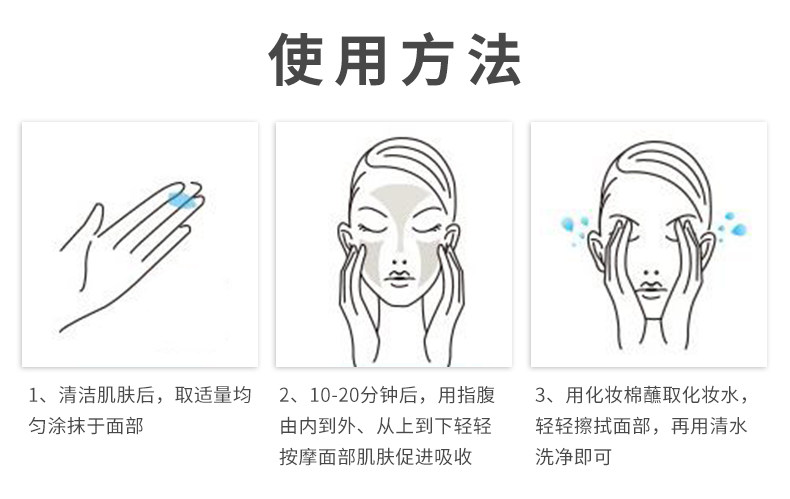 使用方法

1、清洁肌肤后，取适量均匀涂抹于面部

2、10-20分钟后，用指腹由内到外、从上到下轻轻按摩面部肌肤促进吸收

3、用化妆棉蘸取化妆水，轻轻擦拭面部，再用清水洗净即可