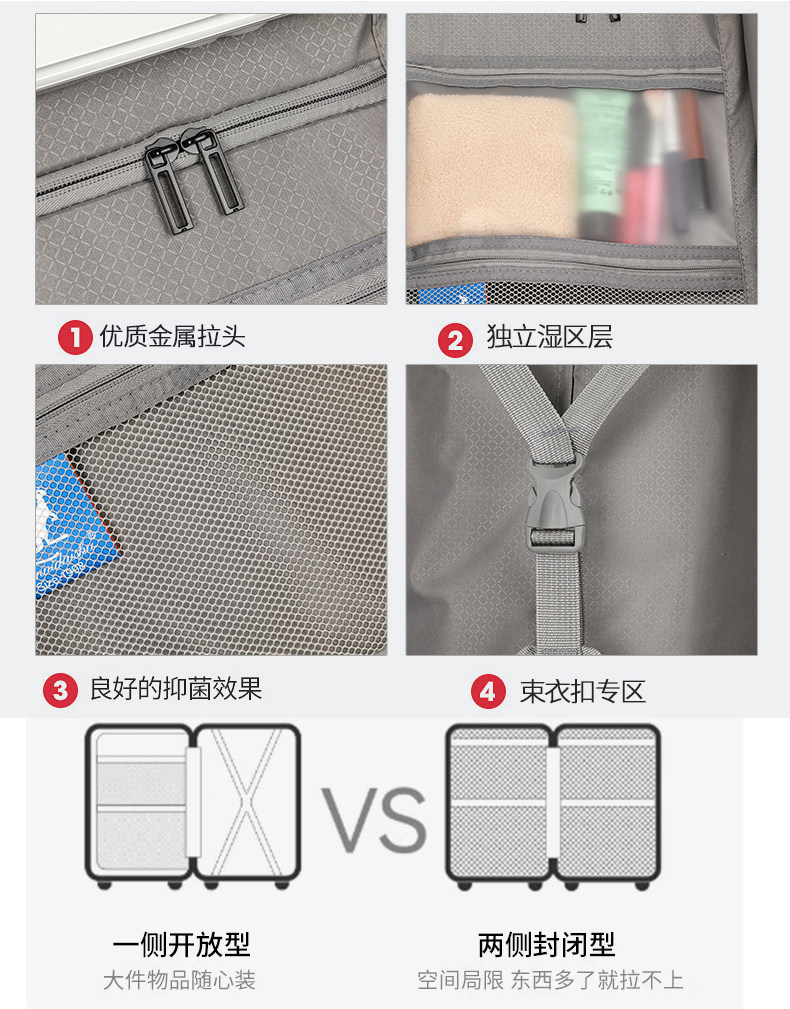 1 优质金属拉头

2 独立湿区层

3 良好的抑菌效果

4 束衣扣专区

VS

一侧开放型
大件物品随心装

两侧封闭型
空间局限 东西多了就拉不上