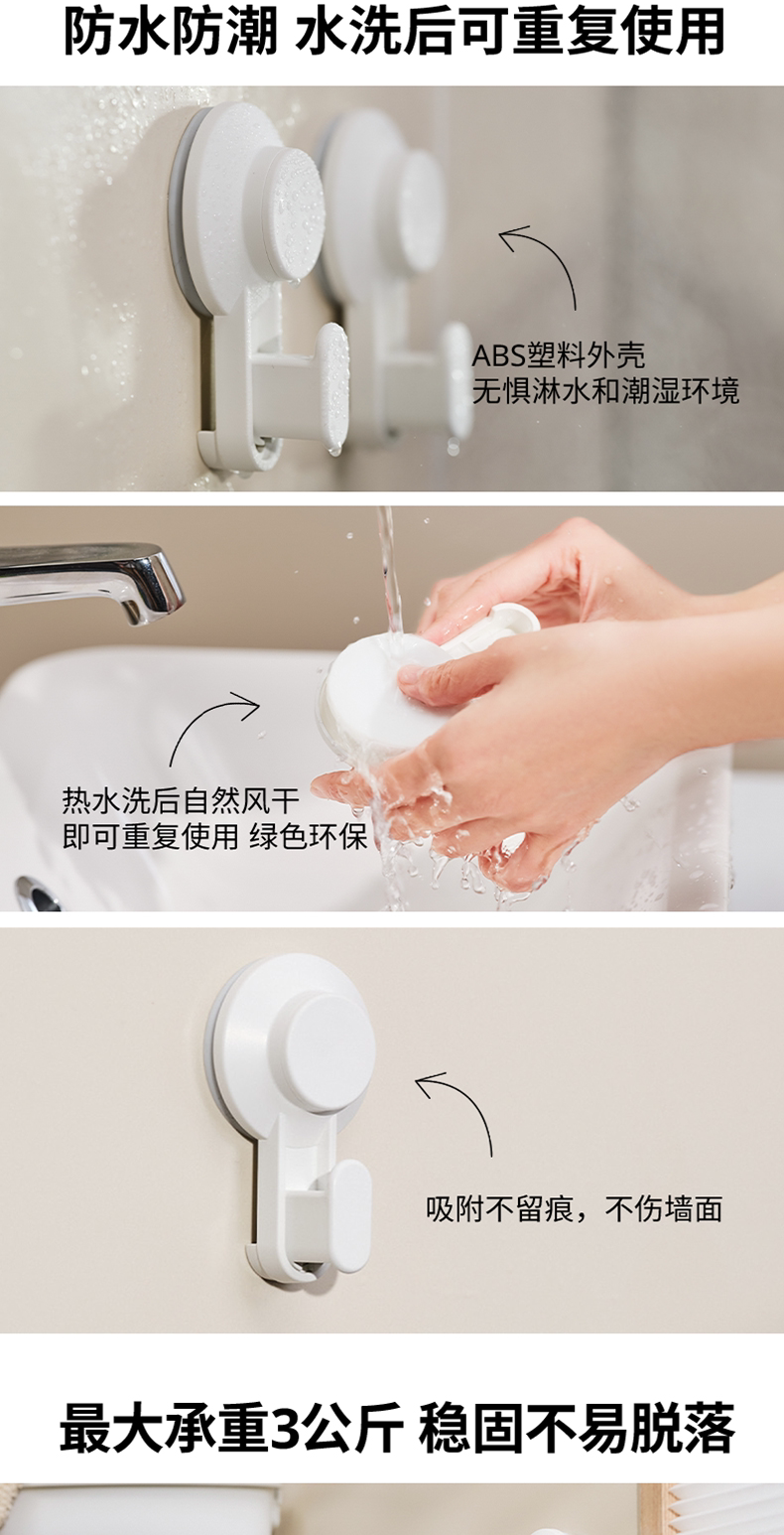 防水防潮 水洗后可重复使用

ABS塑料外壳
无惧淋水和潮湿环境

热水洗后自然风干
即可重复使用 绿色环保

吸附不留痕，不伤墙面

最大承重3公斤 稳固不易脱落