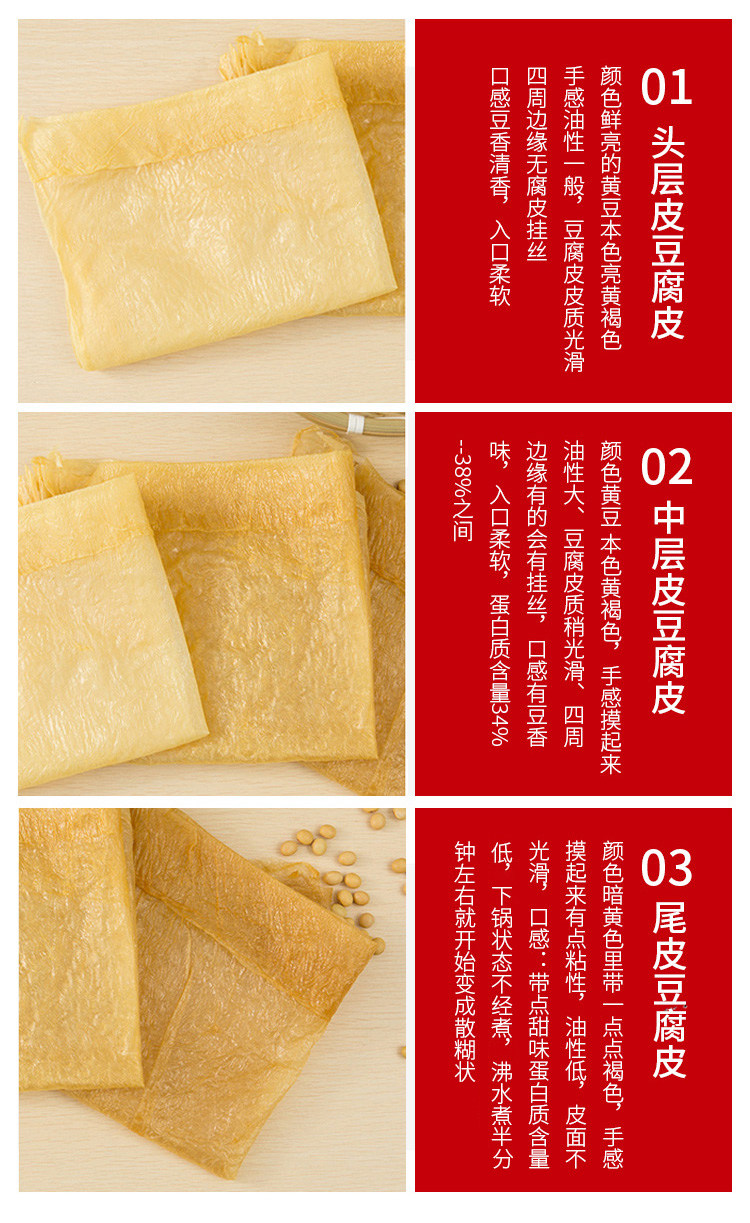 01
头层皮豆腐皮

颜色鲜亮的黄豆本色亮黄褐色
手感油性一般，豆腐皮皮质光滑
四周边缘无腐皮挂丝
口感豆香清香，入口柔软

02
中层皮豆腐皮

颜色黄豆本色黄褐色，手感摸起来油性大、豆腐皮质稍光滑、四周边缘有的会有挂丝，口感有豆香味，入口柔软，蛋白质含量34%--38%之间

03
尾皮豆腐皮

颜色暗黄色里带一点点褐色，手感摸起来有点粘性，油性低，皮面不光滑，口感：带点甜味蛋白质含量低，下锅状态不经煮，沸水煮半分钟左右就开始变成散糊状