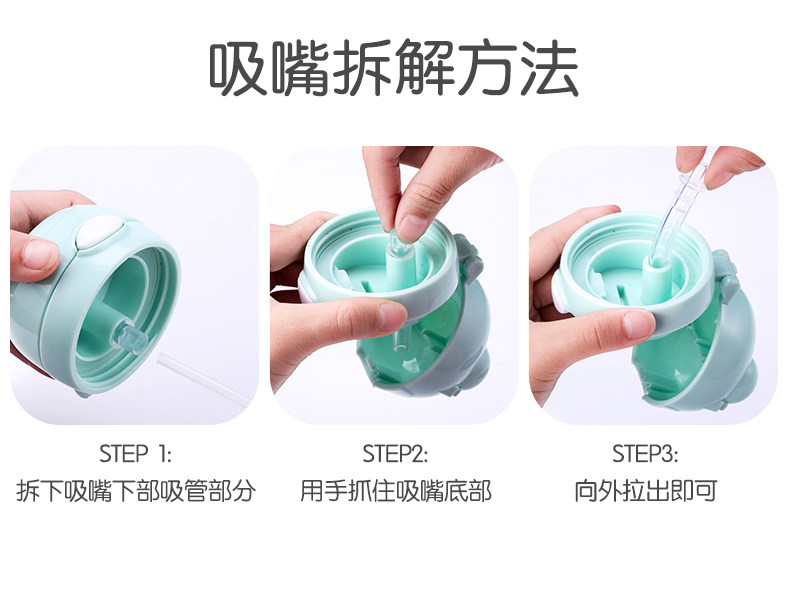 吸嘴拆解方法

STEP 1:
拆下吸嘴下部吸管部分

STEP2:
用手抓住吸嘴底部

STEP3:
向外拉出即可