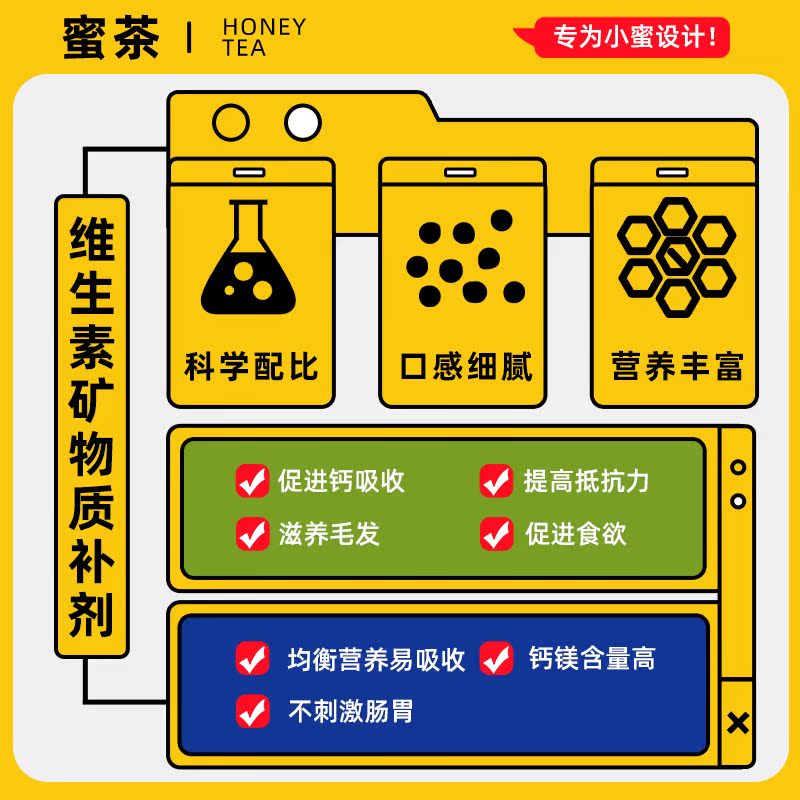 蜜茶 | HONEY TEA

专为小蜜设计！

维生素矿物质补剂

科学配比

口感细腻

营养丰富

促进钙吸收
提高抵抗力
滋养毛发
促进食欲

均衡营养易吸收
钙镁含量高
不刺激肠胃