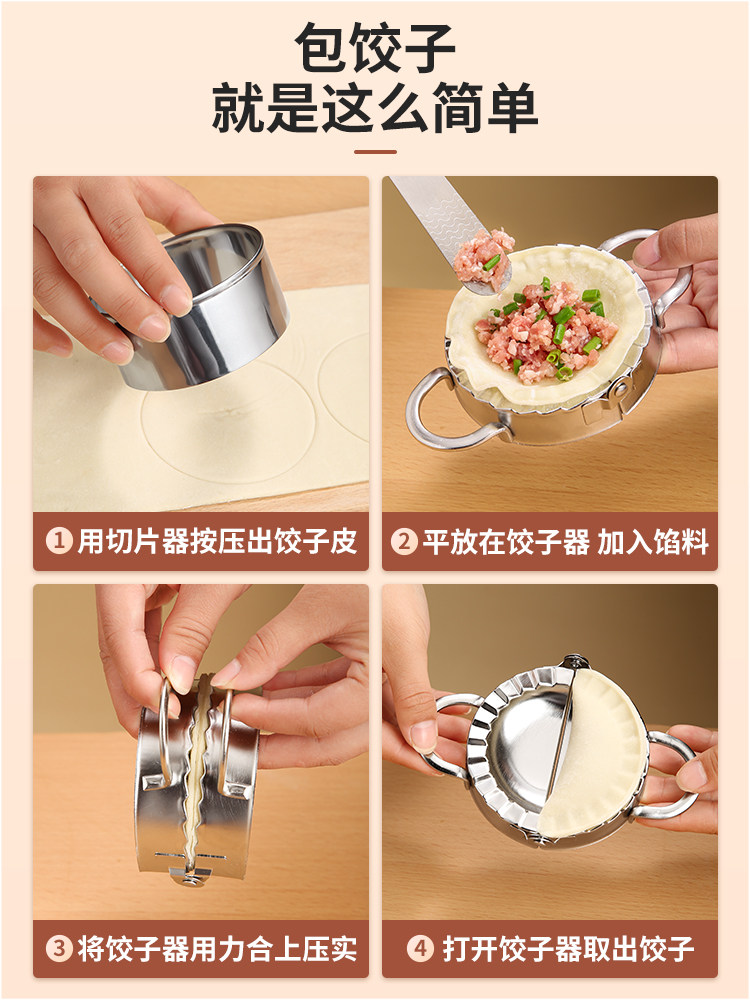 包饺子
就是这么简单

1 用切片器按压出饺子皮

2 平放在饺子器 加入馅料

3 将饺子器用力合上压实

4 打开饺子器取出饺子