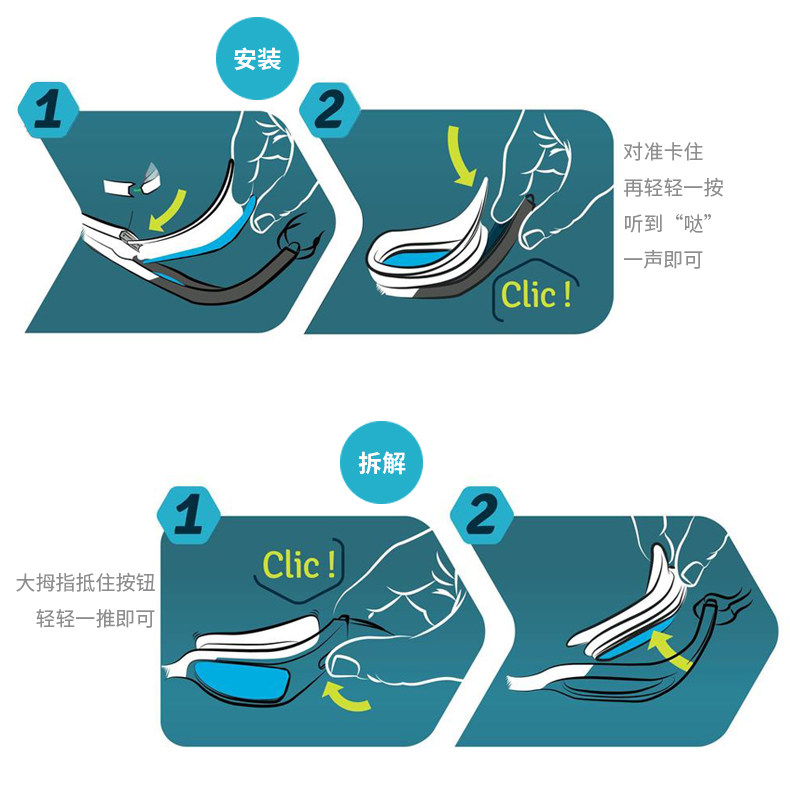 安装

1

2

Clic !

对准卡住
再轻轻一按
听到“哒”
一声即可

拆解

1

Clic !

大拇指抵住按钮
轻轻一推即可

2