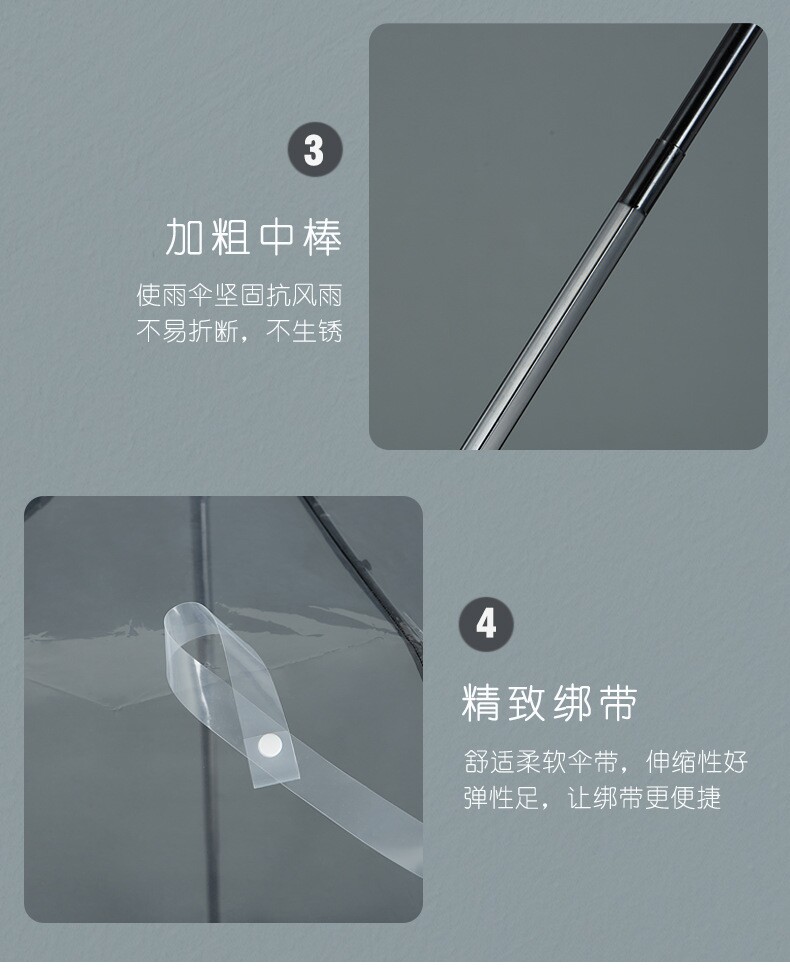 3

加粗中棒

使雨伞坚固抗风雨
不易折断，不生锈

4

精致绑带

舒适柔软伞带，伸缩性好
弹性足，让绑带更便捷