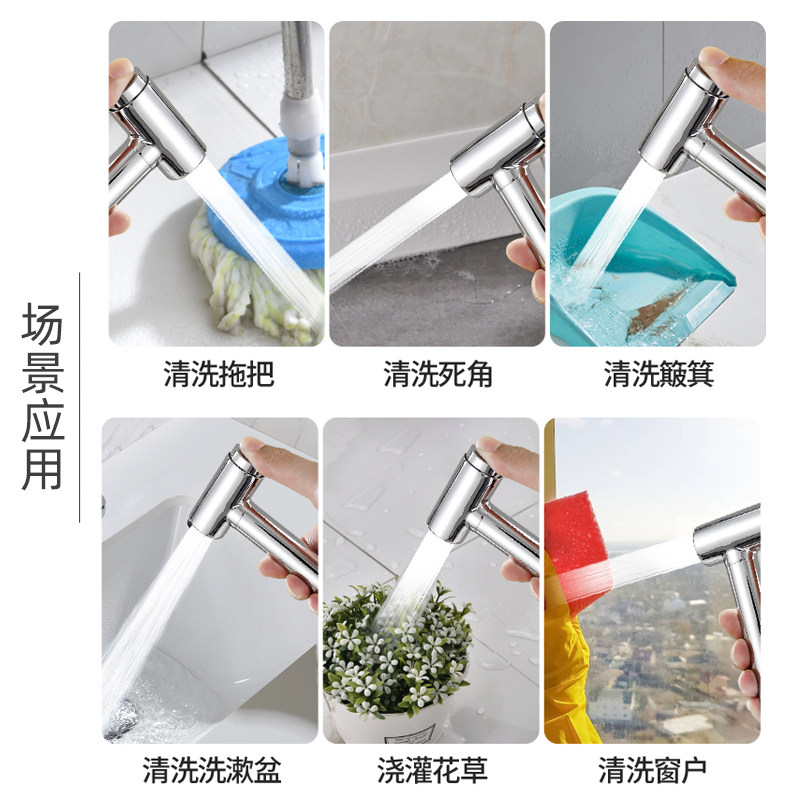 场景应用

清洗拖把

清洗死角

清洗簸箕

清洗洗漱盆

浇灌花草

清洗窗户