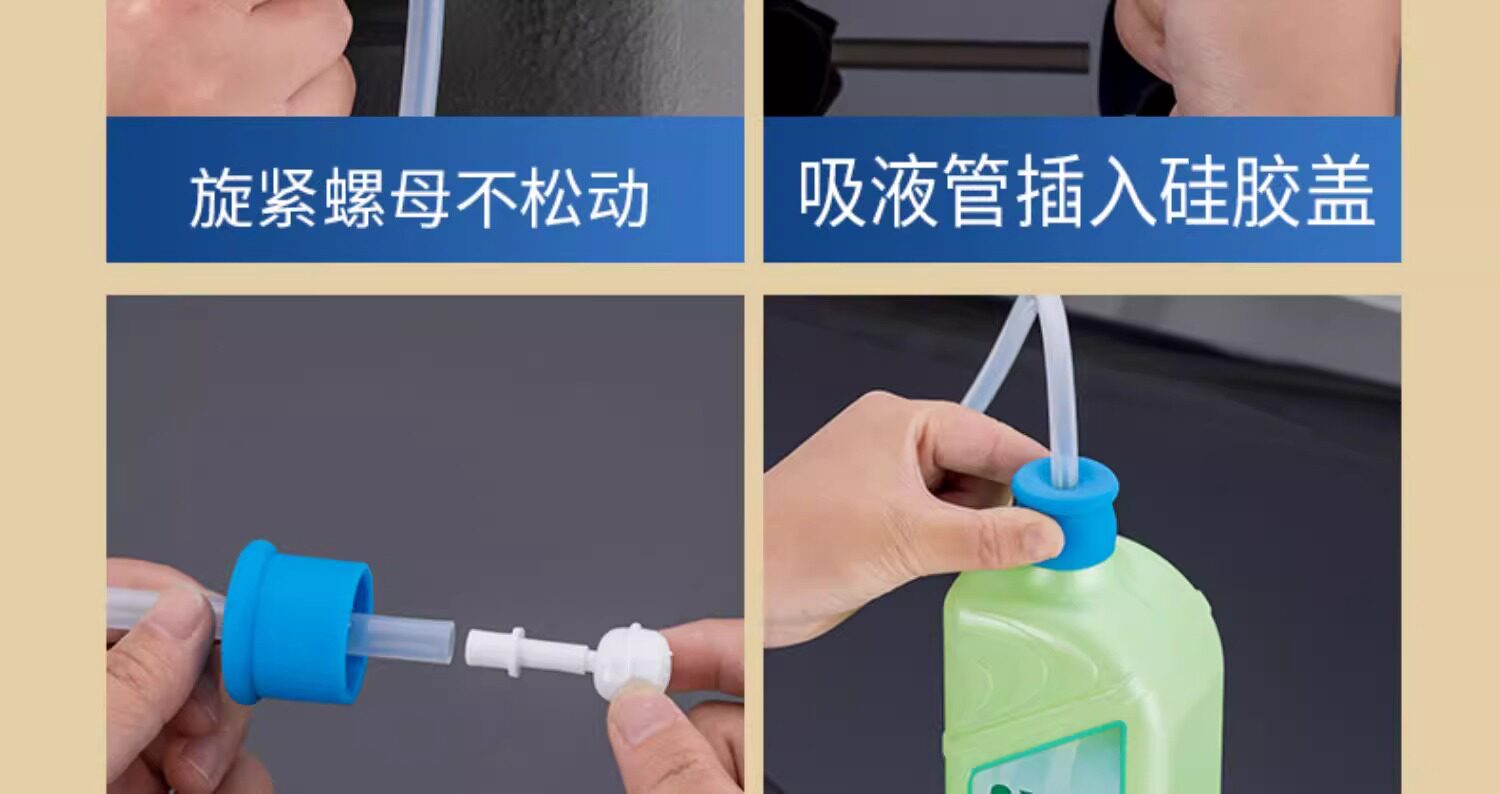 旋紧螺母不松动

吸液管插入硅胶盖