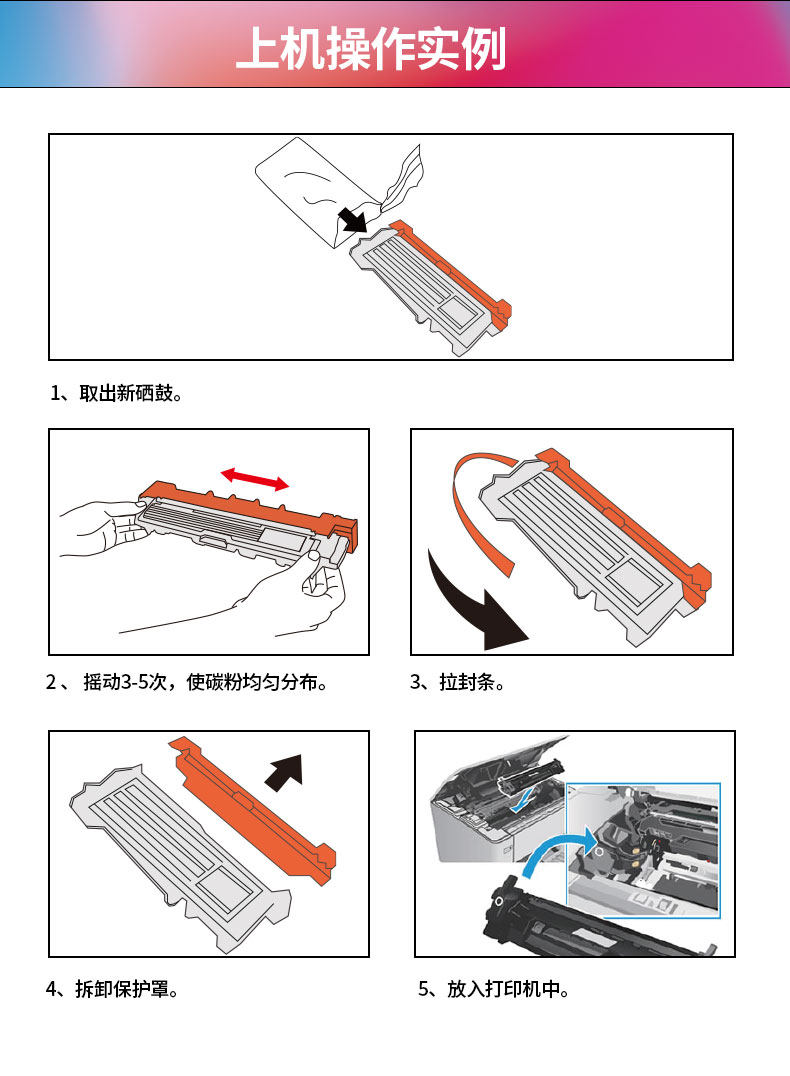 上机操作实例

1、取出新硒鼓。

2、 摇动3-5次，使碳粉均匀分布。

3、拉封条。

4、拆卸保护罩。

5、放入打印机中。