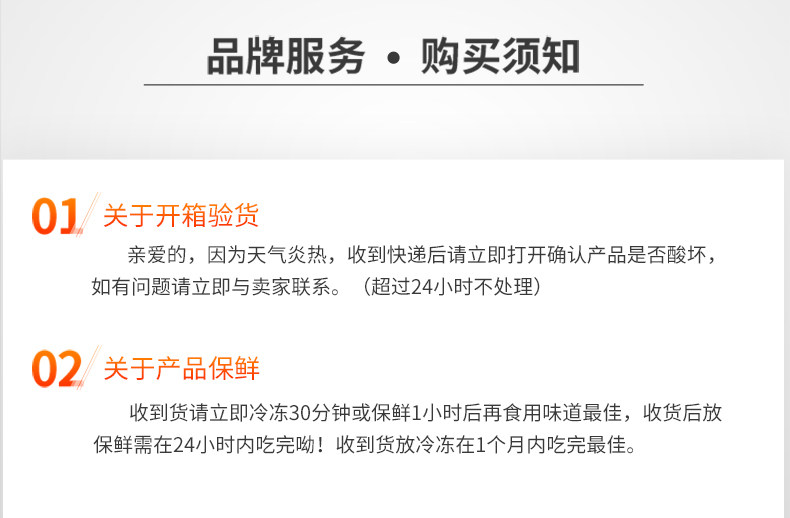 品牌服务 • 购买须知

01 关于开箱验货

亲爱的，因为天气炎热，收到快递后请立即打开确认产品是否酸坏，如有问题请立即与卖家联系。（超过24小时不处理）

02 关于产品保鲜

收到货请立即冷冻30分钟或保鲜1小时后再食用味道最佳，收货后放保鲜需在24小时内吃完呦！收到货放冷冻在1个月内吃完最佳。