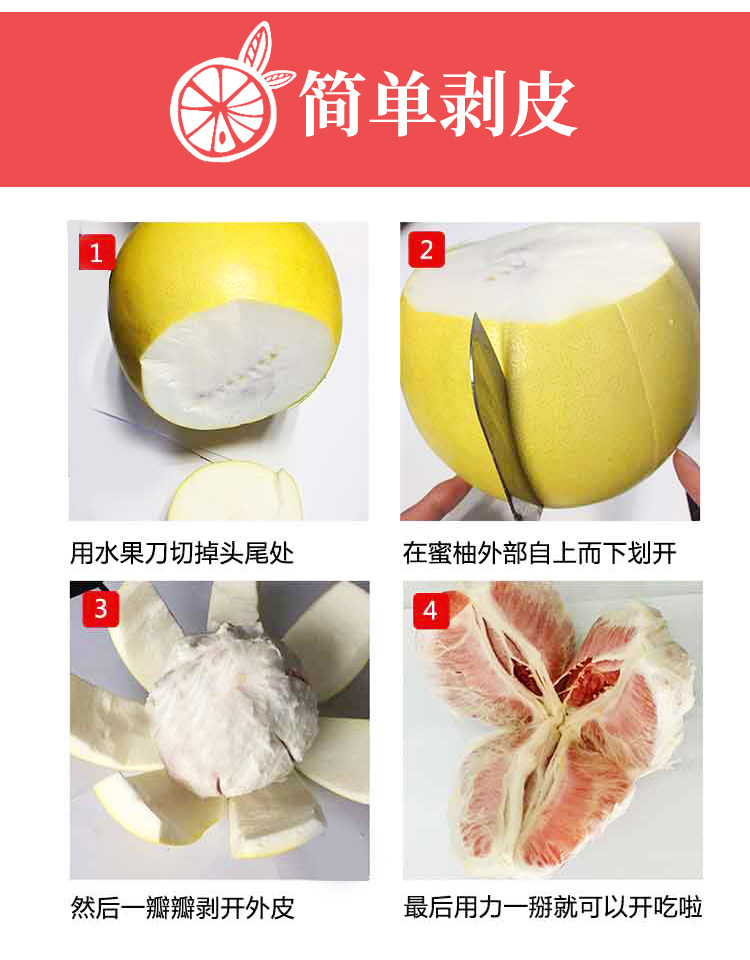 简单剥皮

1

用水果刀切掉头尾处

2

在蜜柚外部自上而下划开

3

然后一瓣瓣剥开外皮

4

最后用力一掰就可以开吃啦