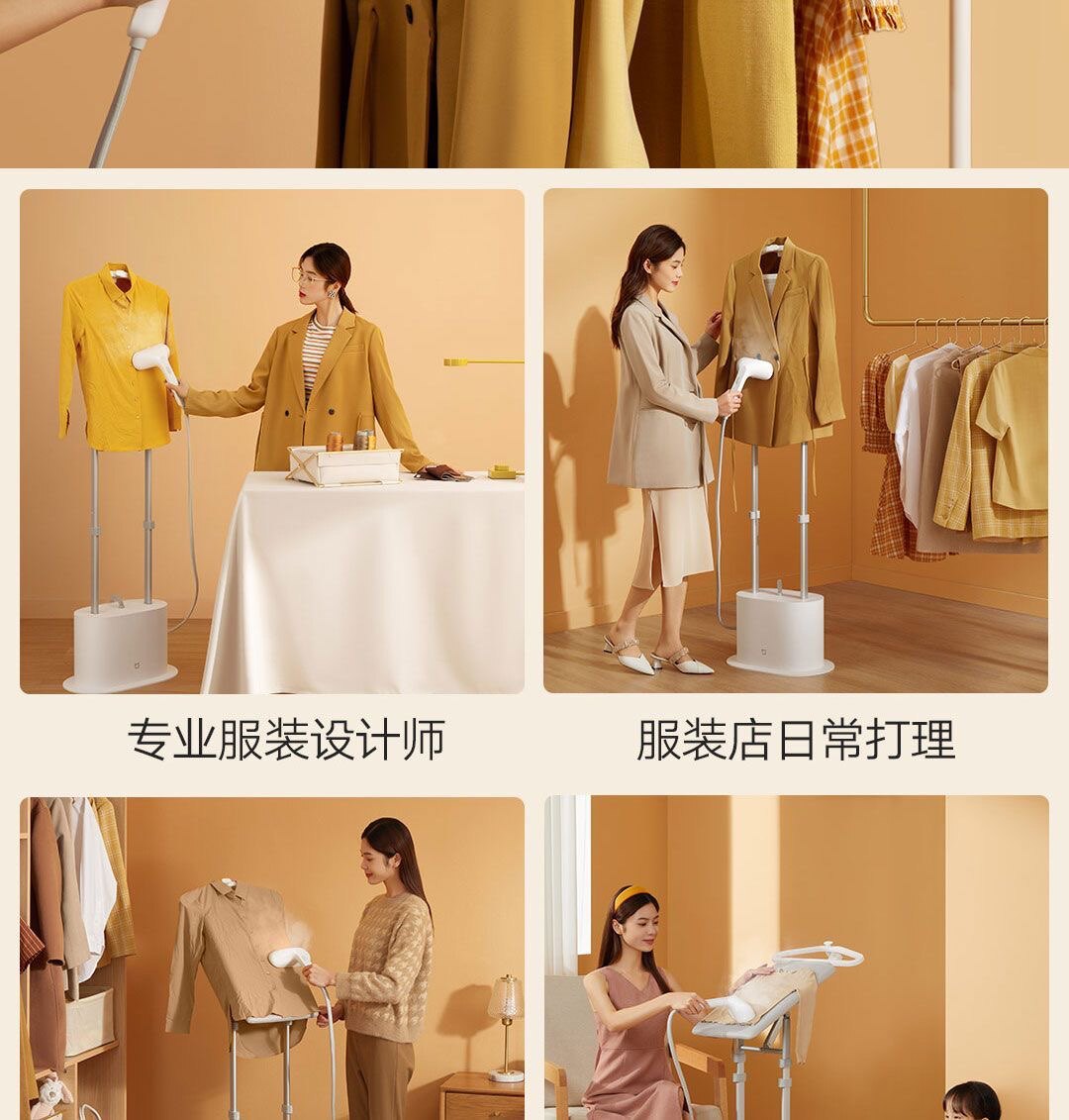 专业服装设计师

服装店日常打理