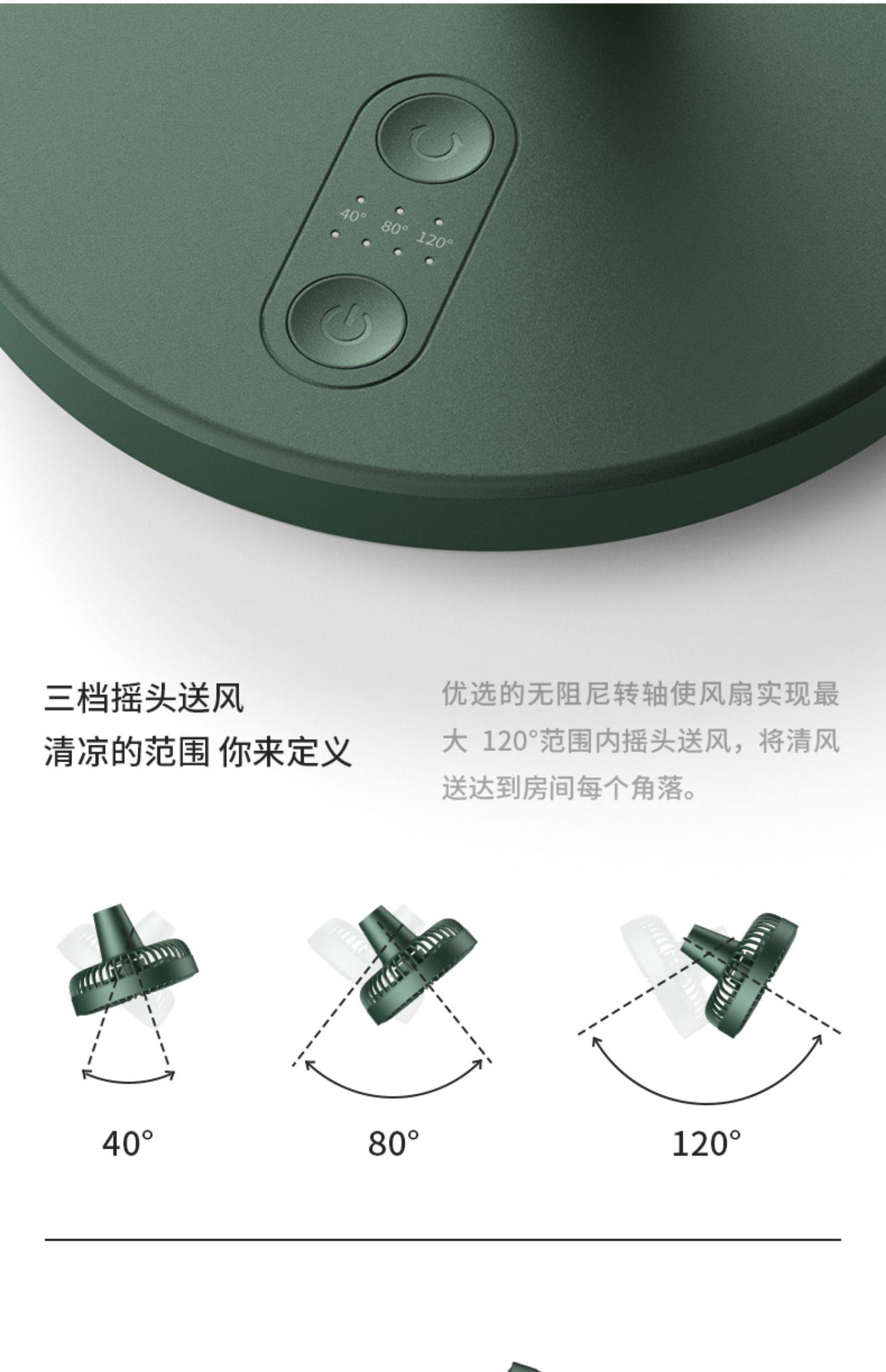 40°
80°
120°

三档摇头送风
清凉的范围 你来定义

优选的无阻尼转轴使风扇实现最大 120°范围内摇头送风，将清风送达到房间每个角落。

40°

80°

120°