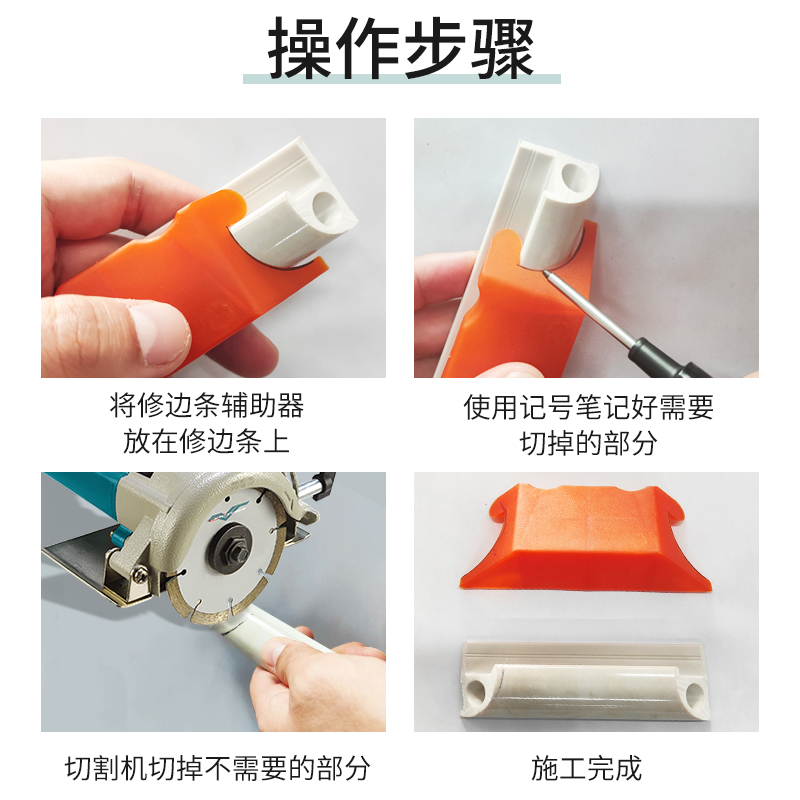 操作步骤

将修边条辅助器
放在修边条上

使用记号笔记好需要
切掉的部分

切割机切掉不需要的部分

施工完成