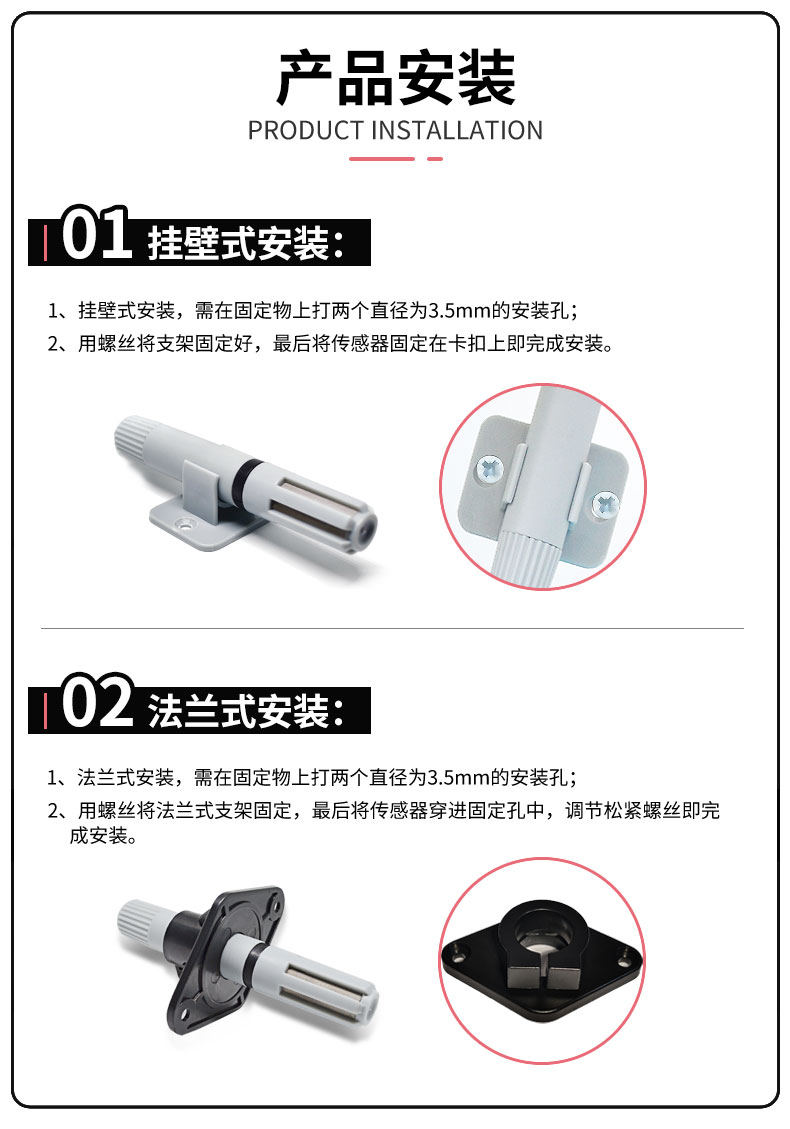 产品安装
PRODUCT INSTALLATION

01 挂壁式安装：

1、挂壁式安装，需在固定物上打两个直径为3.5mm的安装孔；
2、用螺丝将支架固定好，最后将传感器固定在卡扣上即完成安装。

02 法兰式安装：

1、法兰式安装，需在固定物上打两个直径为3.5mm的安装孔；
2、用螺丝将法兰式支架固定，最后将传感器穿进固定孔中，调节松紧螺丝即完成安装。