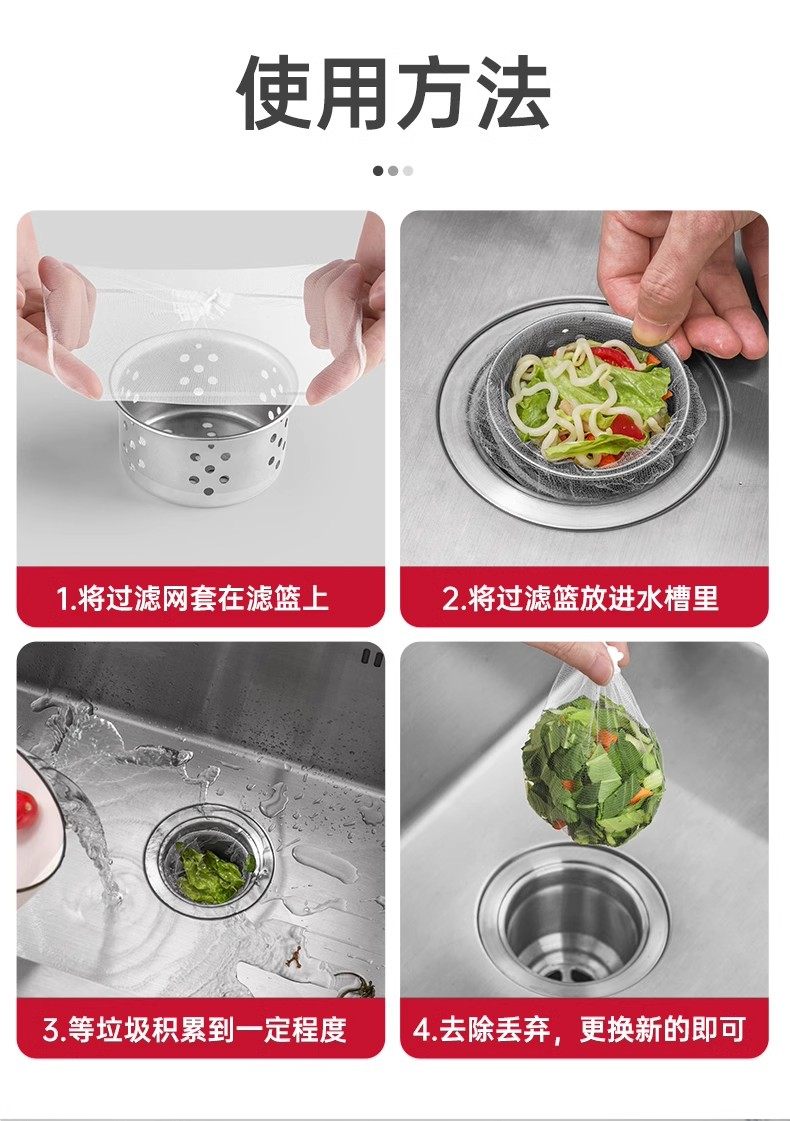 使用方法

1.将过滤网套在滤篮上

2.将过滤篮放进水槽里

3.等垃圾积累到一定程度

4.去除丢弃，更换新的即可