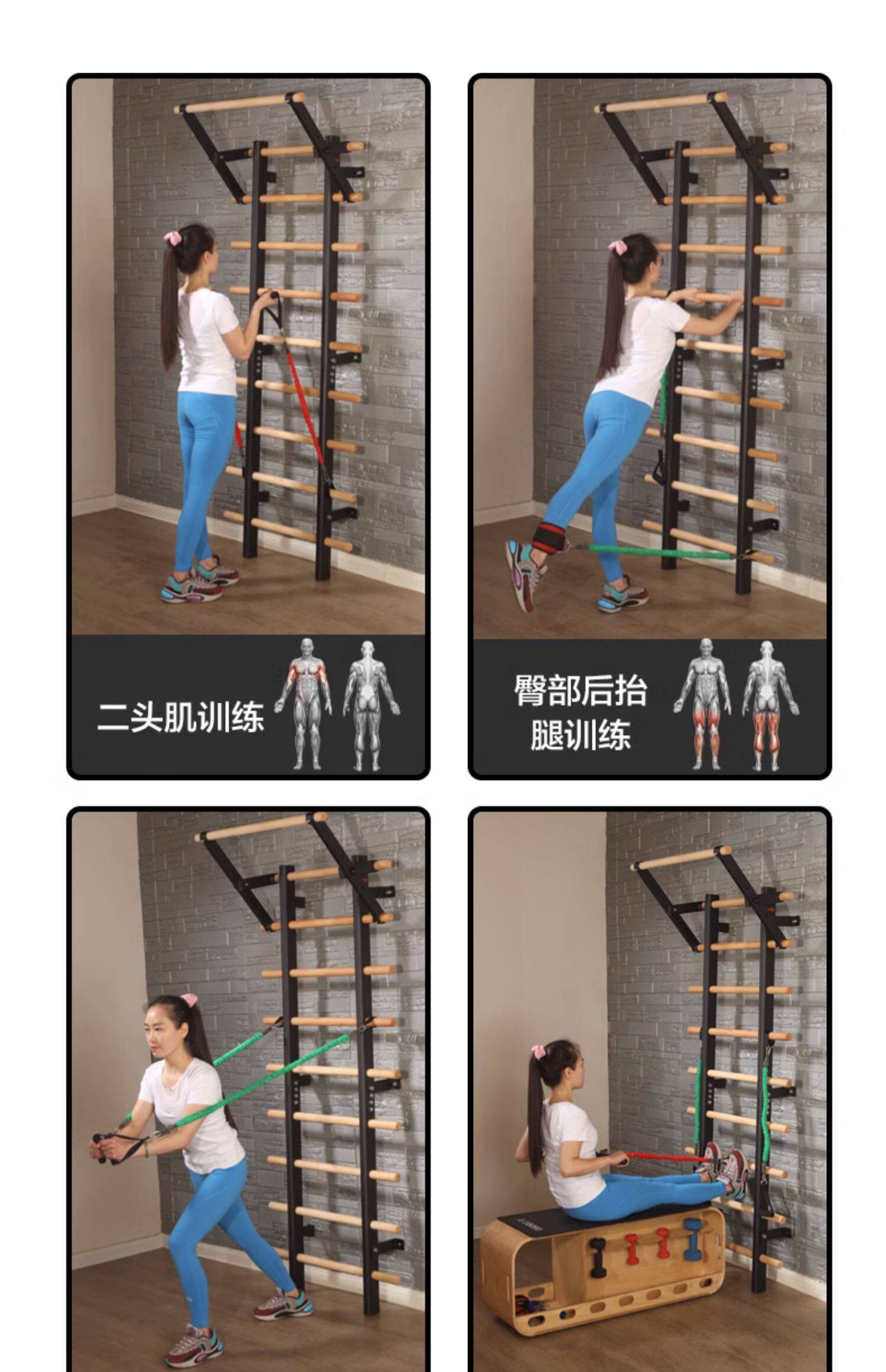 二头肌训练

臀部后抬腿训练