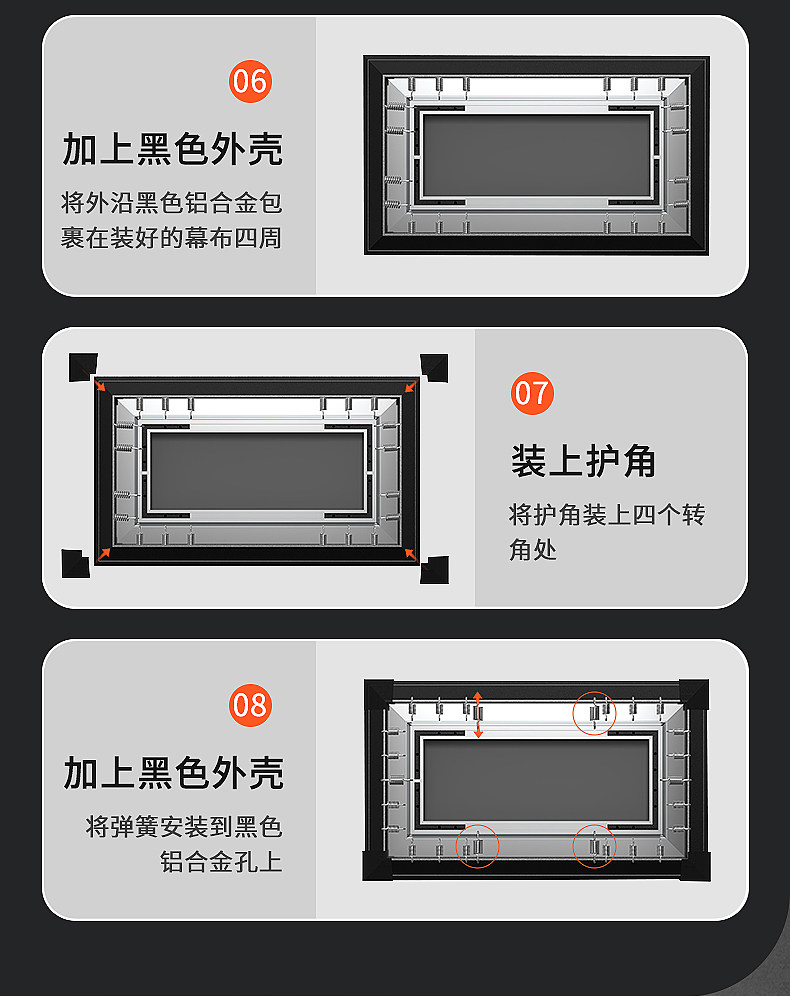 06

加上黑色外壳

将外沿黑色铝合金包裹在装好的幕布四周

07

装上护角

将护角装上四个转角处

08

加上黑色外壳

将弹簧安装到黑色铝合金孔上