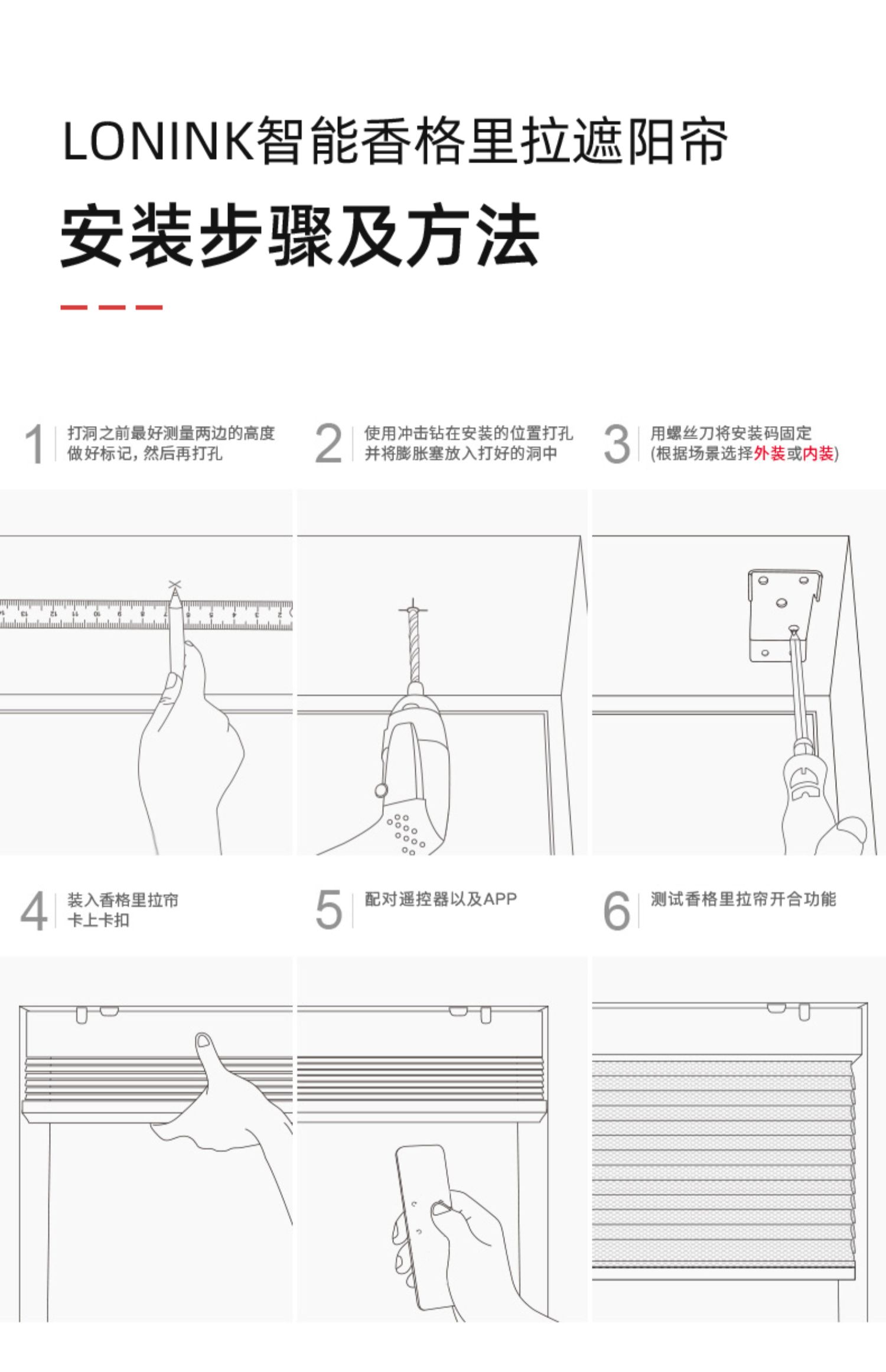 LONINK智能香格里拉遮阳帘

安装步骤及方法

1 打洞之前最好测量两边的高度
做好标记，然后再打孔

2 使用冲击钻在安装的位置打孔
并将膨胀塞放入打好的洞中

3 用螺丝刀将安装码固定
(根据场景选择外装或内装)

4 装入香格里拉帘
卡上卡扣

5 配对遥控器以及APP

6 测试香格里拉帘开合功能